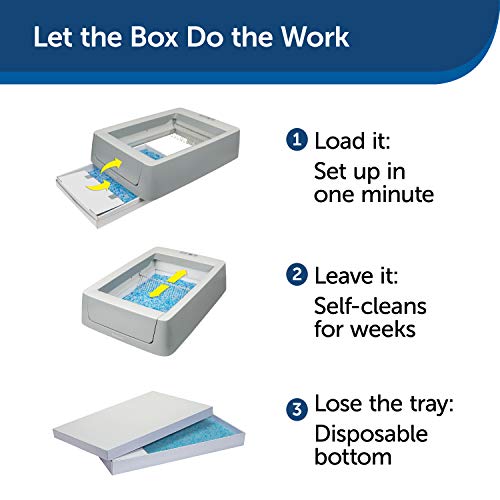 Let the Box Do the Work

1 Load it:
Set up in one minute

2 Leave it:
Self-cleans for weeks

3 Lose the tray:
Disposable bottom