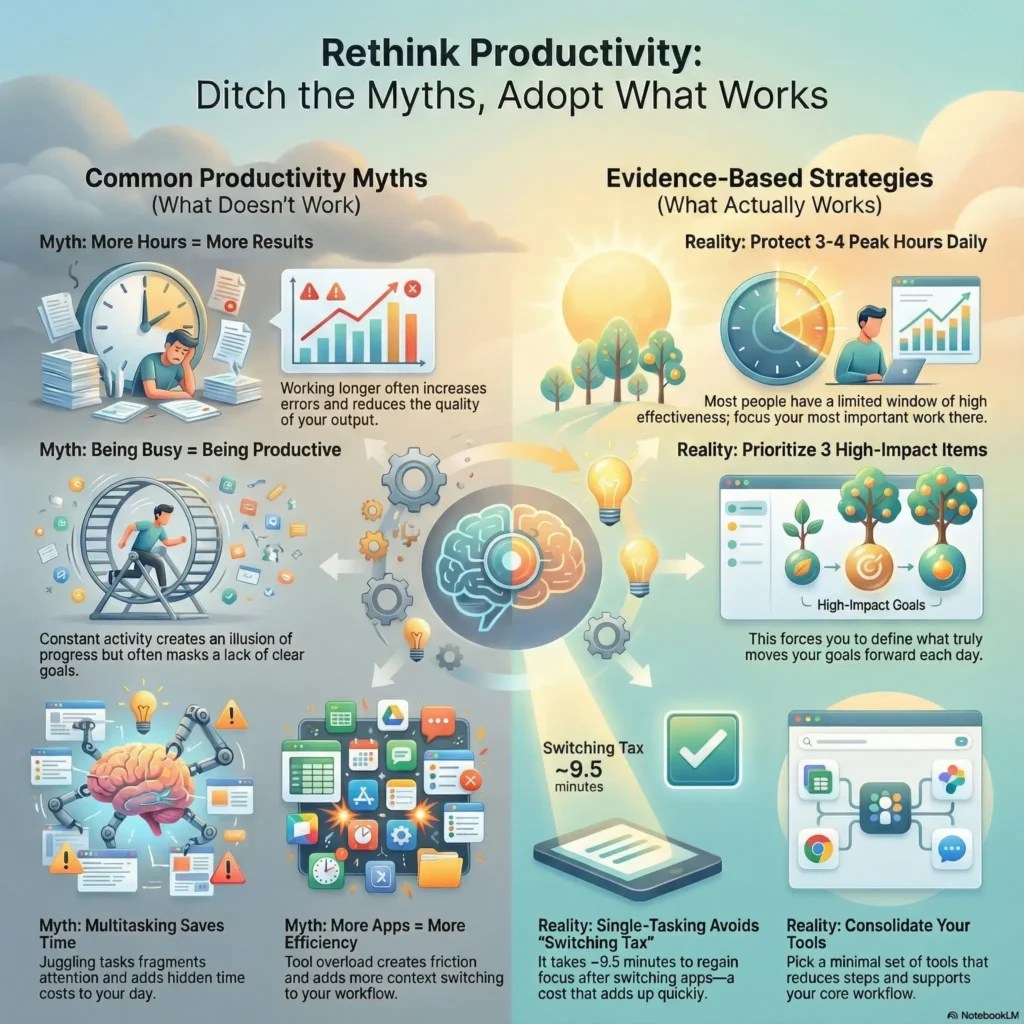 Rethink Productivity:
Ditch the Myths, Adopt What Works

Common Productivity Myths
(What Doesn't Work)

Myth: More Hours = More Results

Working longer often increases errors and reduces the quality of your output.

Myth: Being Busy = Being Productive

Constant activity creates an illusion of progress but often masks a lack of clear goals.

Myth: Multitasking Saves Time

Juggling tasks fragments attention and adds hidden time costs to your day.

Myth: More Apps = More Efficiency

Tool overload creates friction and adds more context switching to your workflow.

Evidence-Based Strategies
(What Actually Works)

Reality: Protect 3-4 Peak Hours Daily

Most people have a limited window of high effectiveness; focus your most important work there.

Reality: Prioritize 3 High-Impact Items

High-Impact Goals

This forces you to define what truly moves your goals forward each day.

Switching Tax
~9.5
minutes

Reality: Single-Tasking Avoids "Switching Tax"

It takes ~9.5 minutes to regain focus after switching apps—a cost that adds up quickly.

Reality: Consolidate Your Tools

Pick a minimal set of tools that reduces steps and supports your core workflow.

NotebookLM