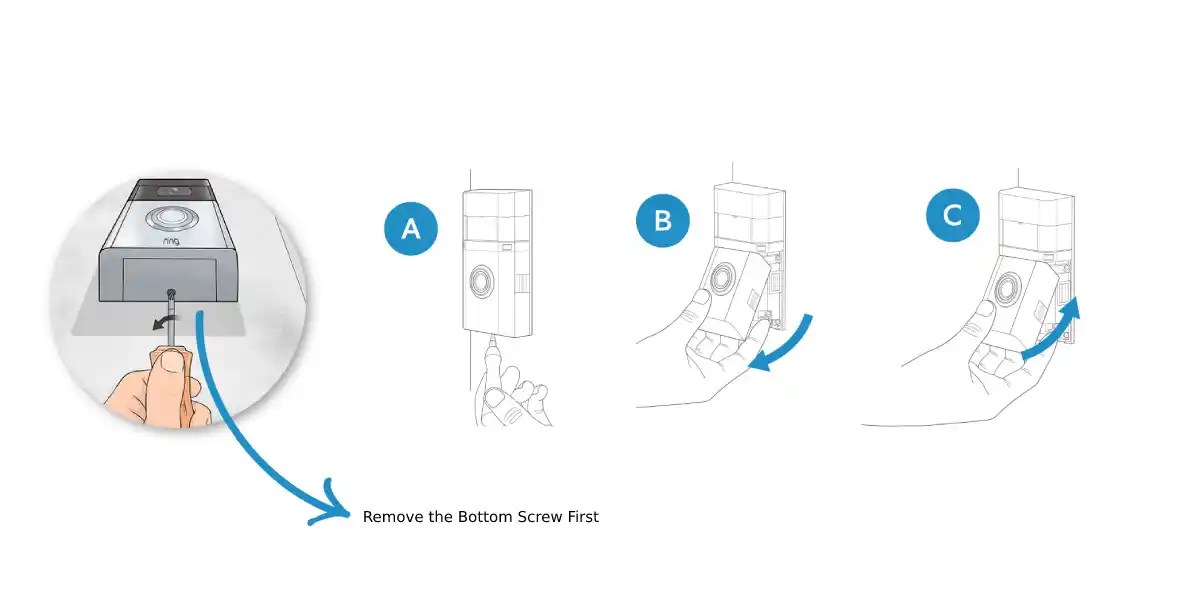 ring

A

B

C

Remove the Bottom Screw First