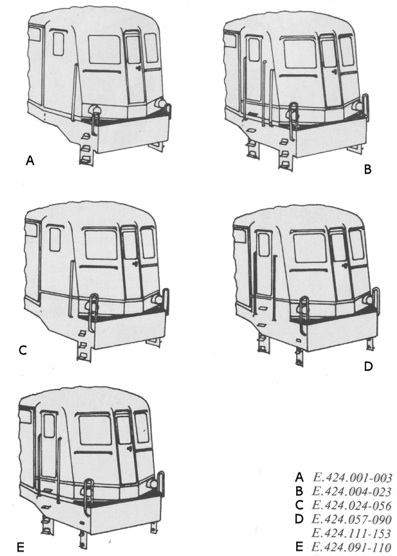 A

B

C

D

E

A E.424.001-003
B E.424.004-023
C E.424.024-056
D E.424.057-090
E.424.111-153
E E.424.091-110