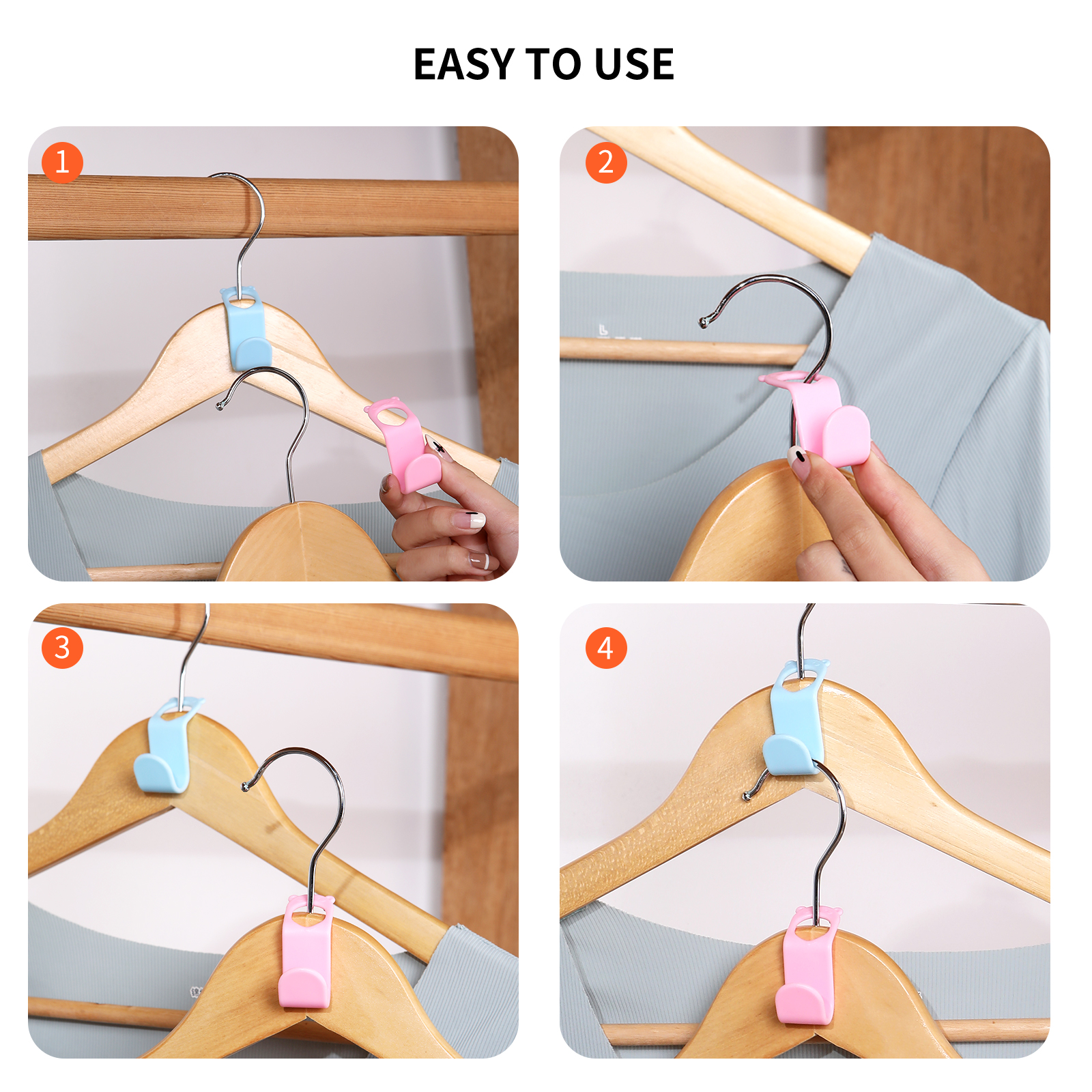 EASY TO USE

1

2

3

4