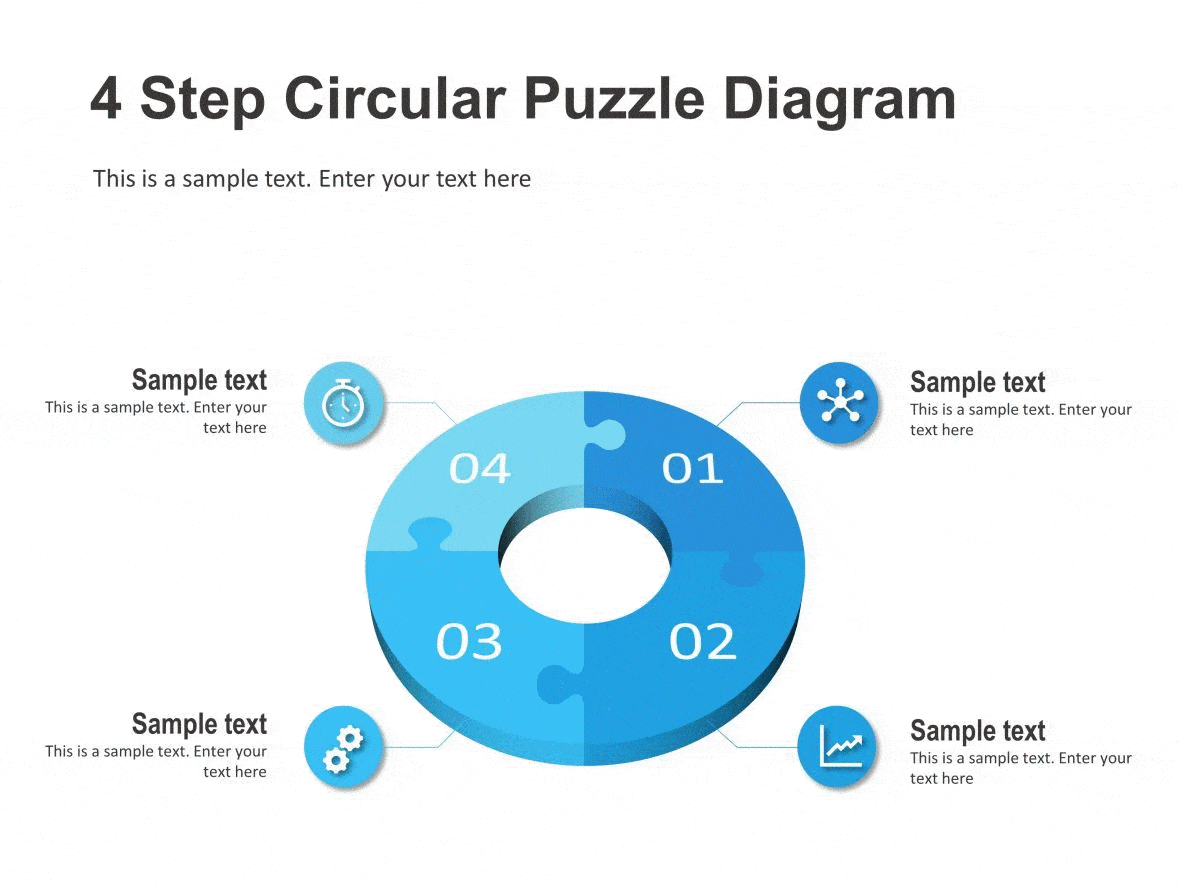 4 Step Circular Puzzle Diagram

This is a sample text. Enter your text here

Sample text
This is a sample text. Enter your text here

Sample text
This is a sample text. Enter your text here

04

01

03

02

Sample text
This is a sample text. Enter your text here

Sample text
This is a sample text. Enter your text here