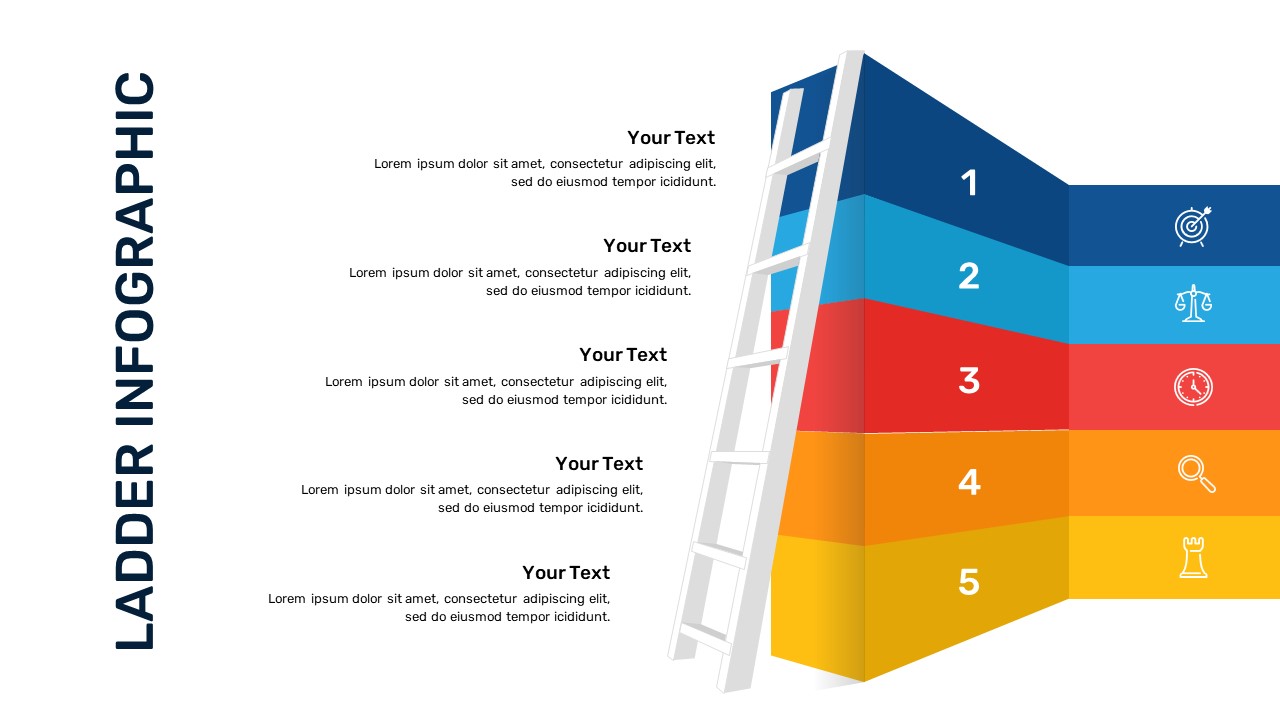 LADDER INFOGRAPHIC

Your Text
Lorem ipsum dolor sit amet, consectetur adipiscing elit, sed do eiusmod tempor icididunt.

Your Text
Lorem ipsum dolor sit amet, consectetur adipiscing elit, sed do eiusmod tempor icididunt.

Your Text
Lorem ipsum dolor sit amet, consectetur adipiscing elit, sed do eiusmod tempor icididunt.

Your Text
Lorem ipsum dolor sit amet, consectetur adipiscing elit, sed do eiusmod tempor icididunt.

Your Text
Lorem ipsum dolor sit amet, consectetur adipiscing elit, sed do eiusmod tempor icididunt.

1
2
3
4
5