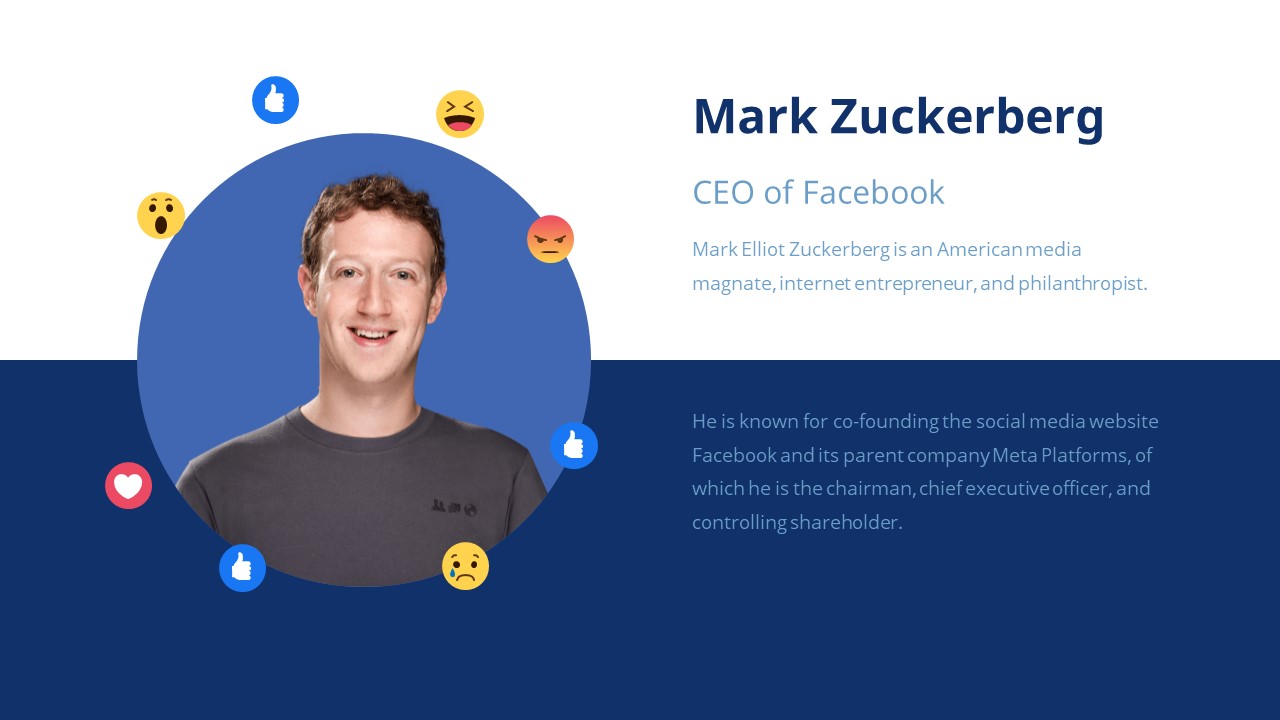 Mark Zuckerberg

CEO of Facebook

Mark Elliot Zuckerberg is an American media magnate, internet entrepreneur, and philanthropist.

He is known for co-founding the social media website Facebook and its parent company Meta Platforms, of which he is the chairman, chief executive officer, and controlling shareholder.