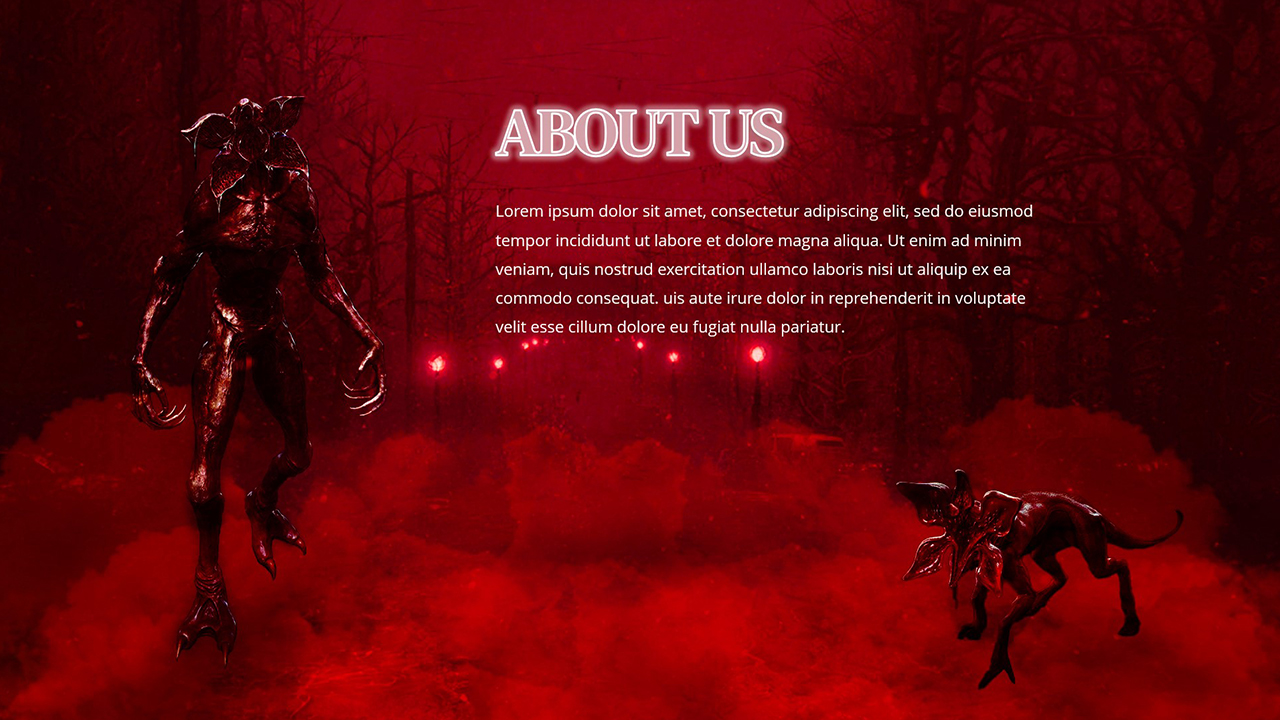 ABOUT US

Lorem ipsum dolor sit amet, consectetur adipiscing elit, sed do eiusmod tempor incididunt ut labore et dolore magna aliqua. Ut enim ad minim veniam, quis nostrud exercitation ullamco laboris nisi ut aliquip ex ea commodo consequat. uis aute irure dolor in reprehenderit in voluptate velit esse cillum dolore eu fugiat nulla pariatur.