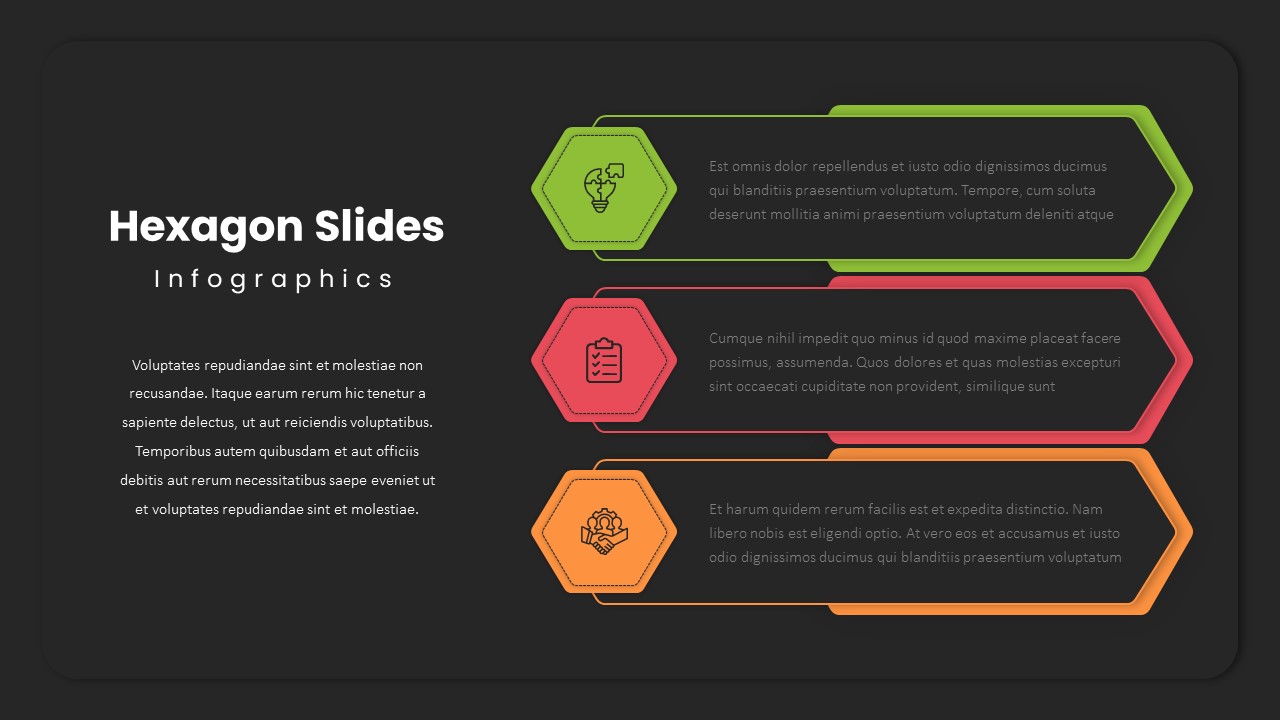 Hexagon Slides

Infographics

Voluptates repudiandae sint et molestiae non recusandae. Itaque earum rerum hic tenetur a sapiente delectus, ut aut reiciendis voluptatibus. Temporibus autem quibusdam et aut officiis debitis aut rerum necessitatibus saepe eveniet ut et voluptates repudiandae sint et molestiae.

Est omnis dolor repellendus et iusto odio dignissimos ducimus qui blanditiis praesentium voluptatum. Tempore, cum soluta deserunt mollitia animi praesentium voluptatum deleniti atque

Cumque nihil impedit quo minus id quod maxime placeat facere possimus, assumenda. Quos dolores et quas molestias excepturi sint occaecati cupiditate non provident, similique sunt

Et harum quidem rerum facilis est et expedita distinctio. Nam libero nobis est eligendi optio. At vero eos et accusamus et iusto odio dignissimos ducimus qui blanditiis praesentium voluptatum