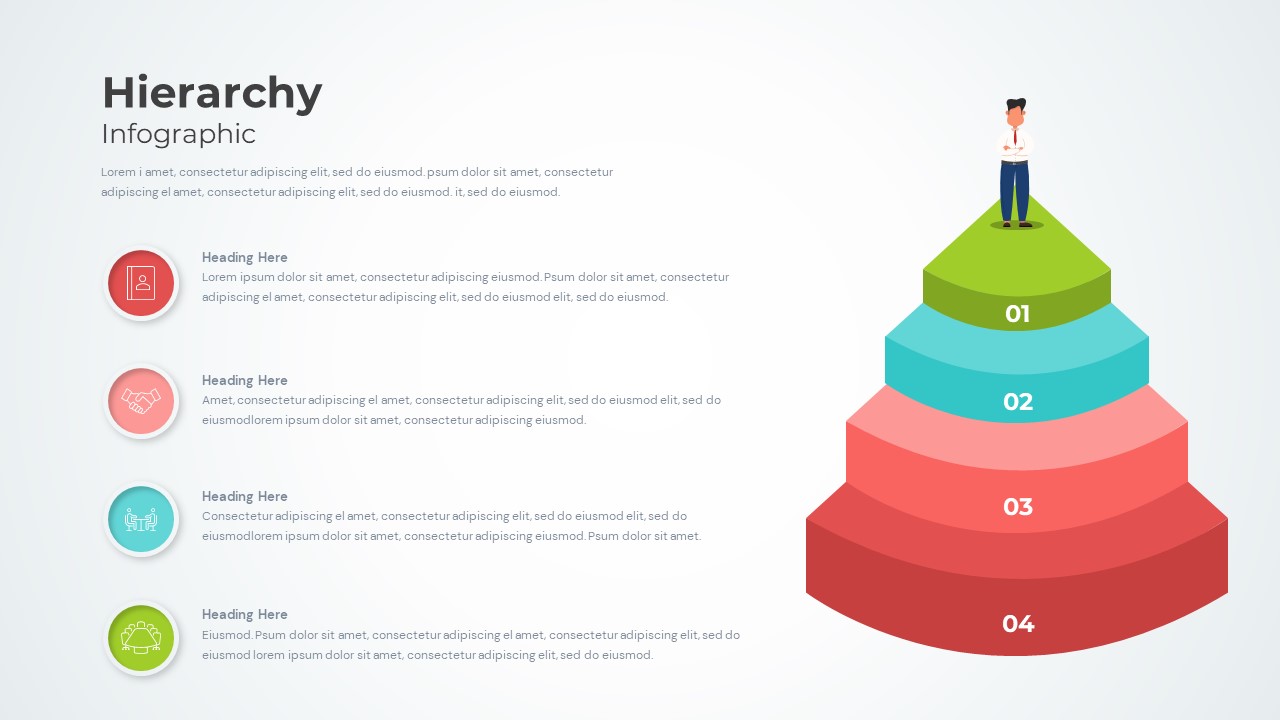 Hierarchy
Infographic

Lorem i amet, consectetur adipiscing elit, sed do eiusmod. psum dolor sit amet, consectetur adipiscing el amet, consectetur adipiscing elit, sed do eiusmod. it, sed do eiusmod.

Heading Here
Lorem ipsum dolor sit amet, consectetur adipiscing eiusmod. Psum dolor sit amet, consectetur adipiscing el amet, consectetur adipiscing elit, sed do eiusmod elit, sed do eiusmod.

Heading Here
Amet, consectetur adipiscing el amet, consectetur adipiscing elit, sed do eiusmod elit, sed do eiusmodlorem ipsum dolor sit amet, consectetur adipiscing eiusmod.

Heading Here
Consectetur adipiscing el amet, consectetur adipiscing elit, sed do eiusmod elit, sed do eiusmodlorem ipsum dolor sit amet, consectetur adipiscing eiusmod. Psum dolor sit amet.

Heading Here
Eiusmod. Psum dolor sit amet, consectetur adipiscing el amet, consectetur adipiscing elit, sed do eiusmod lorem ipsum dolor sit amet, consectetur adipiscing elit, sed do eiusmod.

01
02
03
04