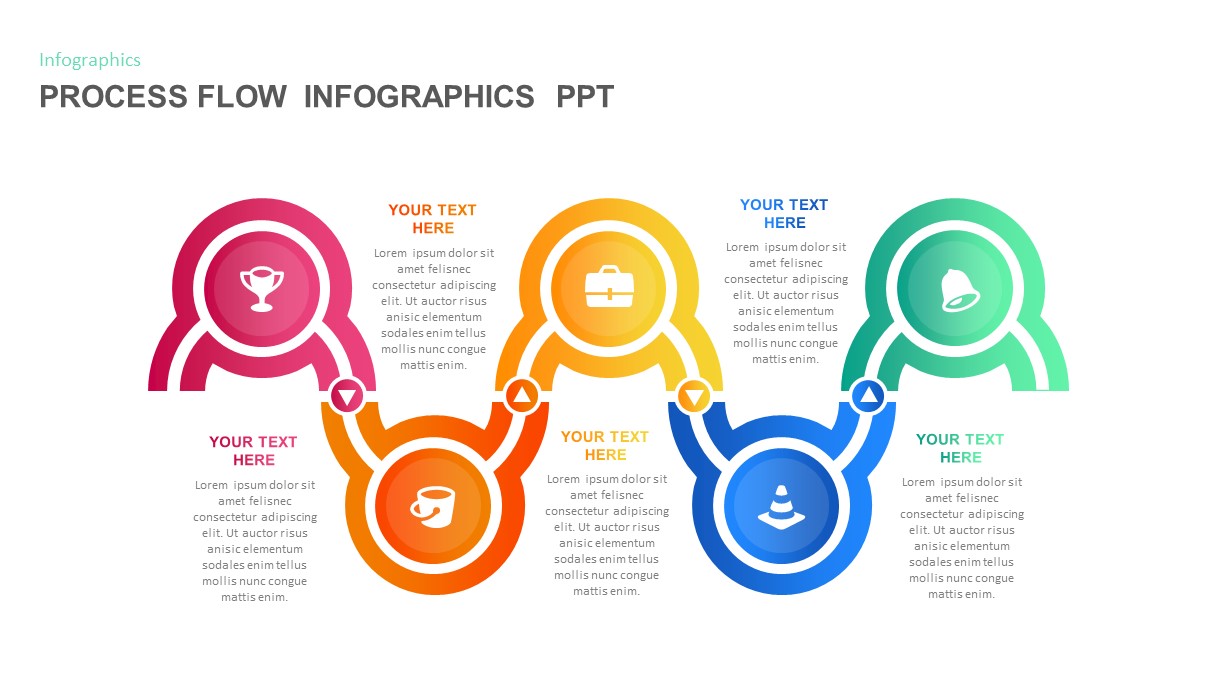 Infographics

PROCESS FLOW INFOGRAPHICS PPT

YOUR TEXT HERE

Lorem ipsum dolor sit amet felisnec consectetur adipiscing elit. Ut auctor risus anisic elementum sodales enim tellus mollis nunc congue mattis enim.

YOUR TEXT HERE

Lorem ipsum dolor sit amet felisnec consectetur adipiscing elit. Ut auctor risus anisic elementum sodales enim tellus mollis nunc congue mattis enim.

YOUR TEXT HERE

Lorem ipsum dolor sit amet felisnec consectetur adipiscing elit. Ut auctor risus anisic elementum sodales enim tellus mollis nunc congue mattis enim.

YOUR TEXT HERE

Lorem ipsum dolor sit amet felisnec consectetur adipiscing elit. Ut auctor risus anisic elementum sodales enim tellus mollis nunc congue mattis enim.

YOUR TEXT HERE

Lorem ipsum dolor sit amet felisnec consectetur adipiscing elit. Ut auctor risus anisic elementum sodales enim tellus mollis nunc congue mattis enim.