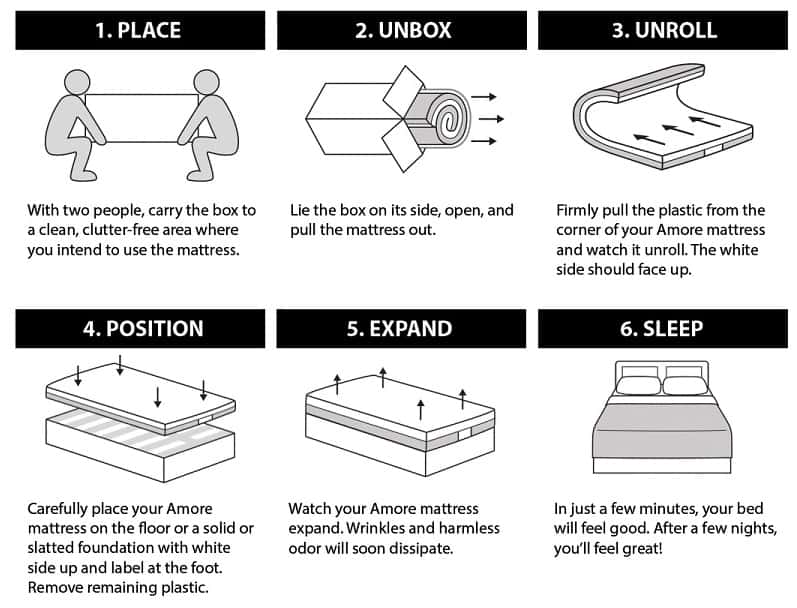 1. PLACE

With two people, carry the box to a clean, clutter-free area where you intend to use the mattress.

2. UNBOX

Lie the box on its side, open, and pull the mattress out.

3. UNROLL

Firmly pull the plastic from the corner of your Amore mattress and watch it unroll. The white side should face up.

4. POSITION

Carefully place your Amore mattress on the floor or a solid or slatted foundation with white side up and label at the foot. Remove remaining plastic.

5. EXPAND

Watch your Amore mattress expand. Wrinkles and harmless odor will soon dissipate.

6. SLEEP

In just a few minutes, your bed will feel good. After a few nights, you'll feel great!