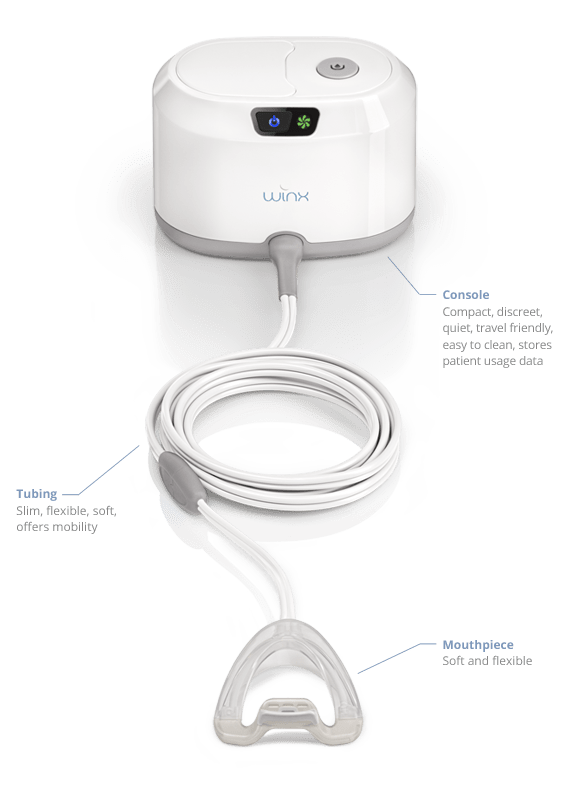 winx

Console
Compact, discreet, quiet, travel friendly, easy to clean, stores patient usage data

Tubing
Slim, flexible, soft, offers mobility

Mouthpiece
Soft and flexible