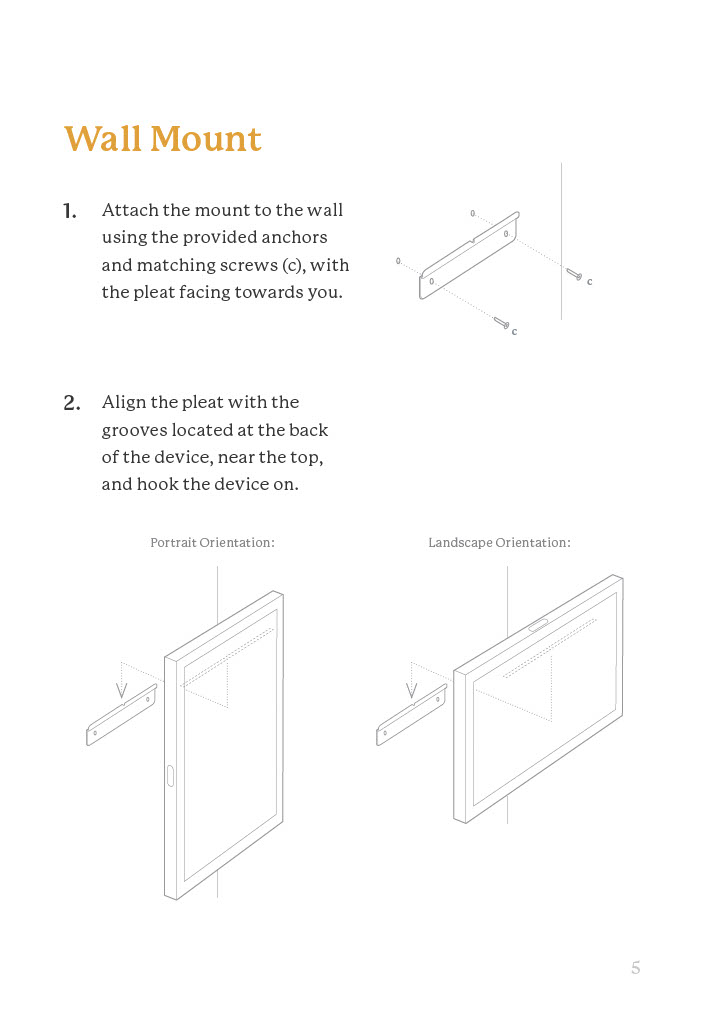 Wall Mount

1. Attach the mount to the wall using the provided anchors and matching screws (c), with the pleat facing towards you.

c

c

2. Align the pleat with the grooves located at the back of the device, near the top, and hook the device on.

Portrait Orientation:

Landscape Orientation:

5