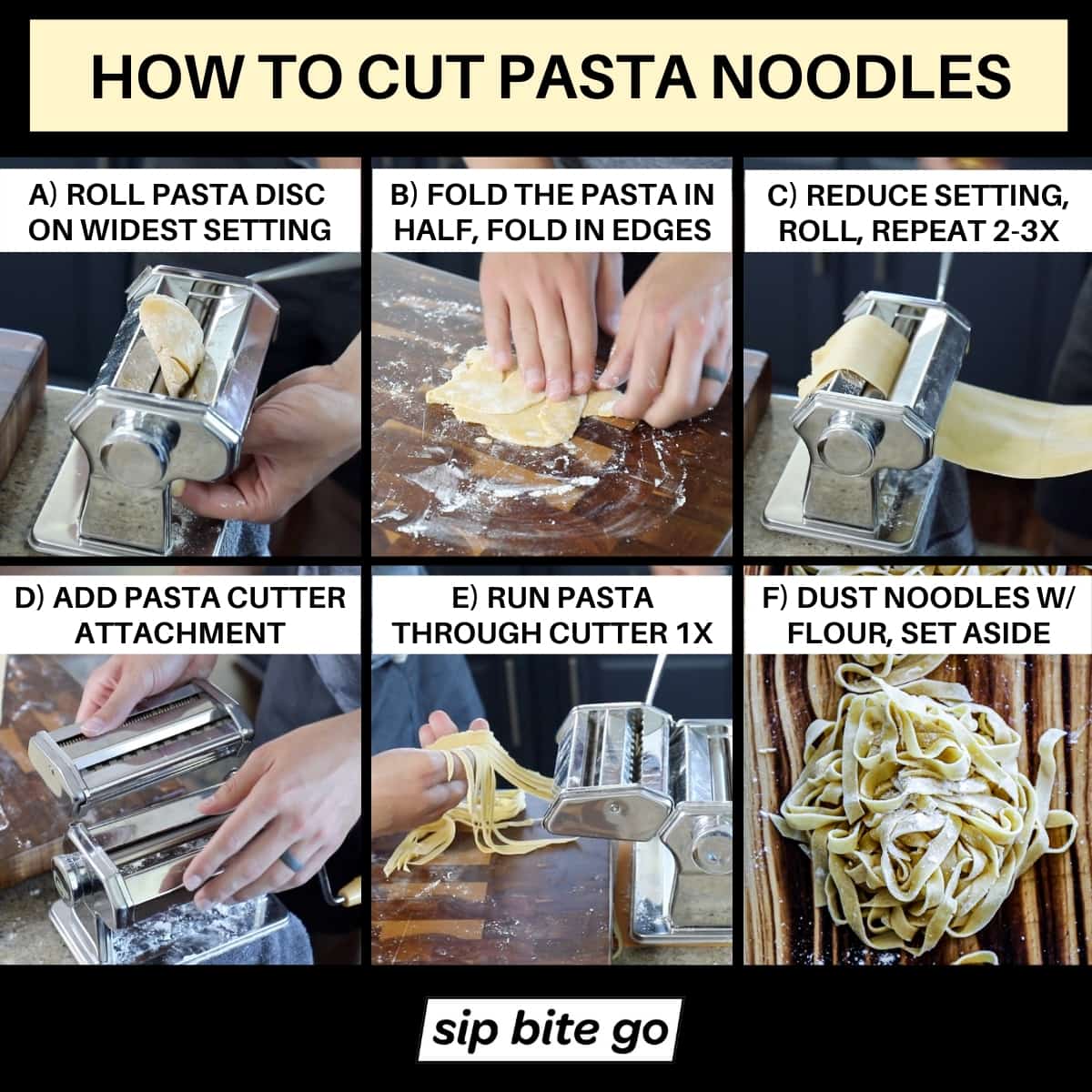 HOW TO CUT PASTA NOODLES

A) ROLL PASTA DISC ON WIDEST SETTING

B) FOLD THE PASTA IN HALF, FOLD IN EDGES

C) REDUCE SETTING, ROLL, REPEAT 2-3X

D) ADD PASTA CUTTER ATTACHMENT

E) RUN PASTA THROUGH CUTTER 1X

F) DUST NOODLES W/ FLOUR, SET ASIDE

sip bite go