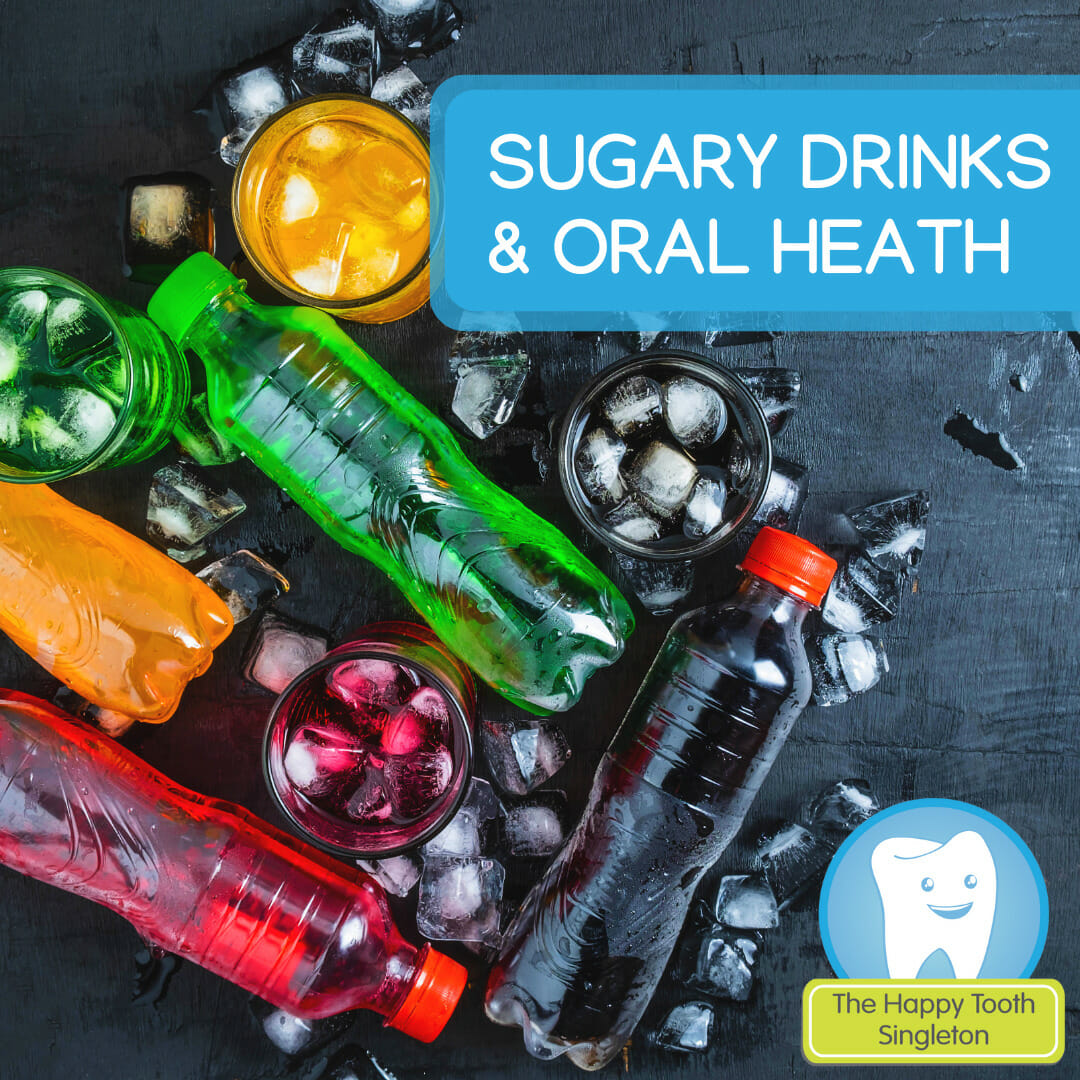 SUGARY DRINKS & ORAL HEATH

The Happy Tooth Singleton