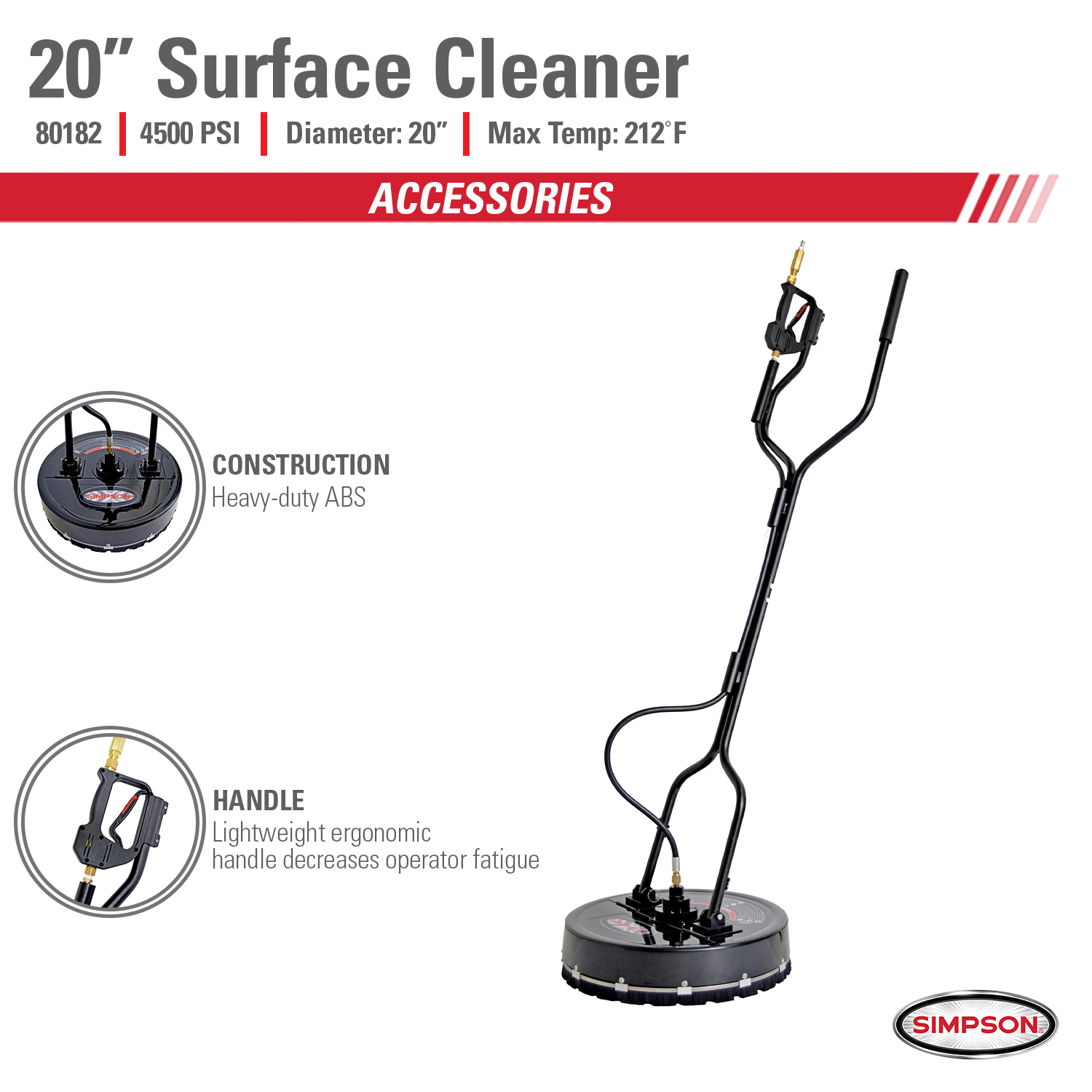 20” Surface Cleaner

80182 | 4500 PSI | Diameter: 20” | Max Temp: 212°F

ACCESSORIES

SIMPSON

CONSTRUCTION
Heavy-duty ABS

HANDLE
Lightweight ergonomic handle decreases operator fatigue

SIMPSON