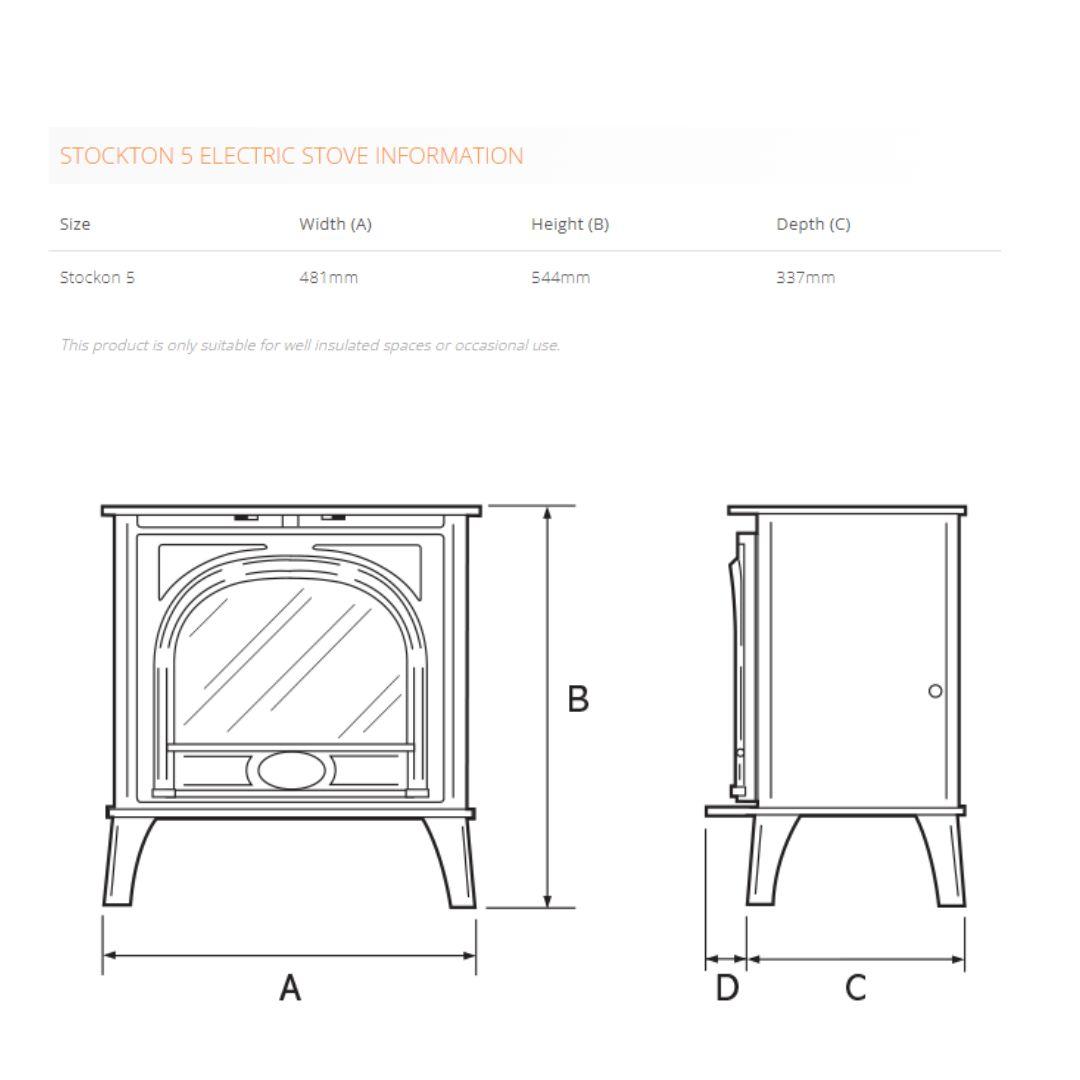 STOCKTON 5 ELECTRIC STOVE INFORMATION

| Size | Width (A) | Height (B) | Depth (C) |
|---|---|---|---|
| Stockon 5 | 481mm | 544mm | 337mm |

This product is only suitable for well insulated spaces or occasional use.

B

A

D

C