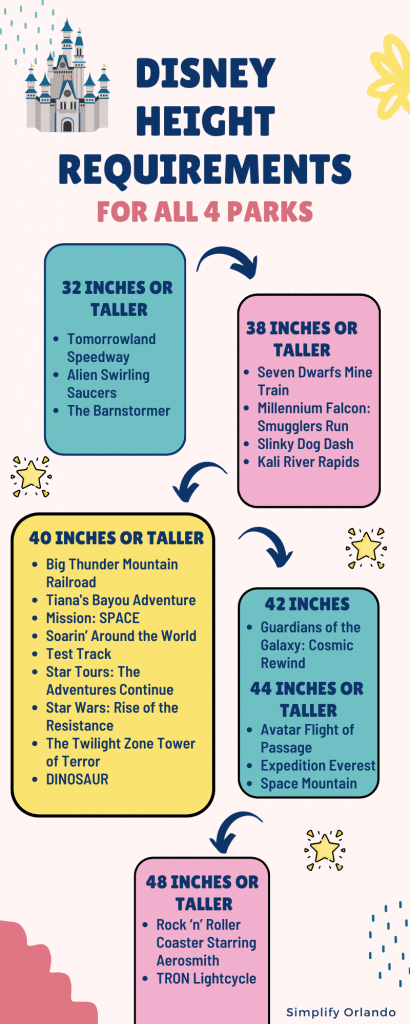 DISNEY HEIGHT REQUIREMENTS

FOR ALL 4 PARKS

32 INCHES OR TALLER

- Tomorrowland Speedway
- Alien Swirling Saucers
- The Barnstormer

38 INCHES OR TALLER

- Seven Dwarfs Mine Train
- Millennium Falcon: Smugglers Run
- Slinky Dog Dash
- Kali River Rapids

40 INCHES OR TALLER

- Big Thunder Mountain Railroad
- Tiana's Bayou Adventure
- Mission: SPACE
- Soarin' Around the World
- Test Track
- Star Tours: The Adventures Continue
- Star Wars: Rise of the Resistance
- The Twilight Zone Tower of Terror
- DINOSAUR

42 INCHES

- Guardians of the Galaxy: Cosmic Rewind

44 INCHES OR TALLER

- Avatar Flight of Passage
- Expedition Everest
- Space Mountain

48 INCHES OR TALLER

- Rock 'n' Roller Coaster Starring Aerosmith
- TRON Lightcycle

Simplify Orlando