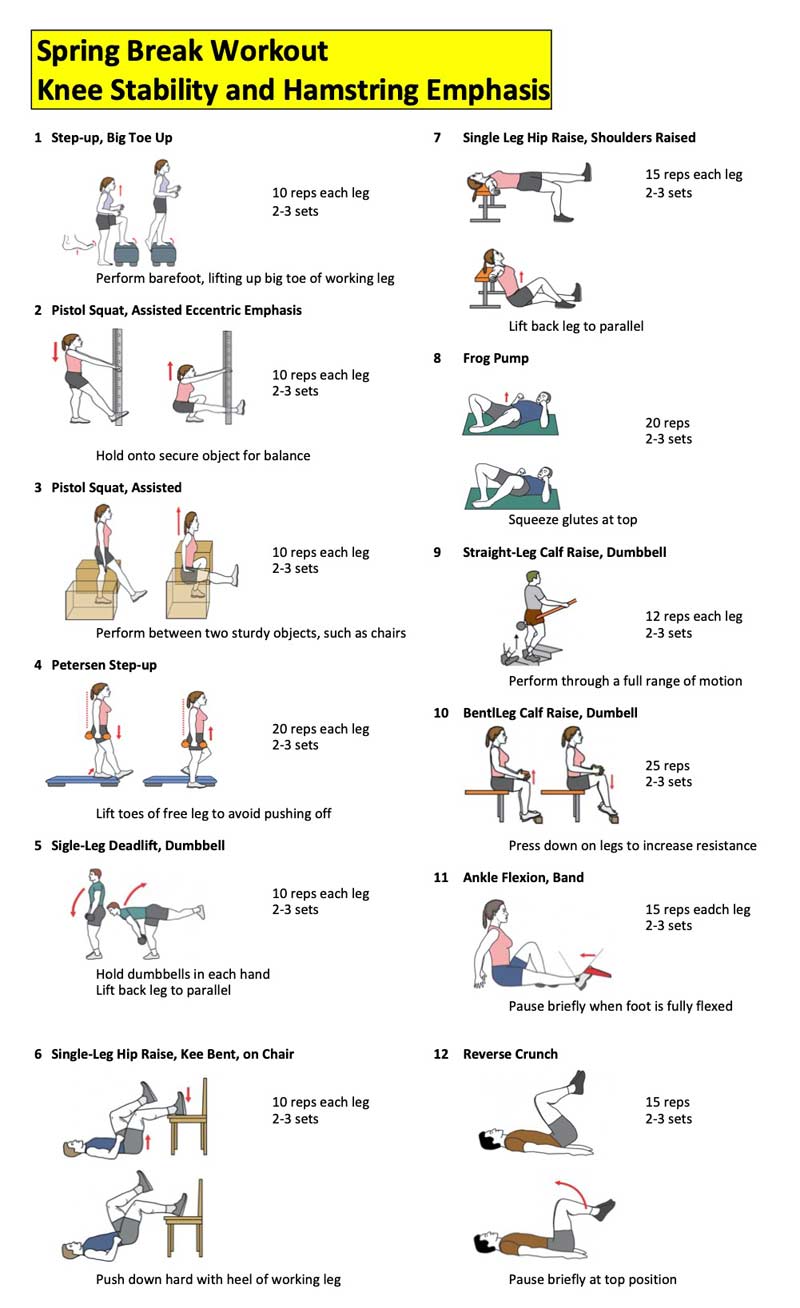 Spring Break Workout
Knee Stability and Hamstring Emphasis

1 Step-up, Big Toe Up

10 reps each leg
2-3 sets

Perform barefoot, lifting up big toe of working leg

2 Pistol Squat, Assisted Eccentric Emphasis

10 reps each leg
2-3 sets

Hold onto secure object for balance

3 Pistol Squat, Assisted

10 reps each leg
2-3 sets

Perform between two sturdy objects, such as chairs

4 Petersen Step-up

20 reps each leg
2-3 sets

Lift toes of free leg to avoid pushing off

5 Sigle-Leg Deadlift, Dumbbell

10 reps each leg
2-3 sets

Hold dumbbells in each hand
Lift back leg to parallel

6 Single-Leg Hip Raise, Kee Bent, on Chair

10 reps each leg
2-3 sets

Push down hard with heel of working leg

7 Single Leg Hip Raise, Shoulders Raised

15 reps each leg
2-3 sets

Lift back leg to parallel

8 Frog Pump

20 reps
2-3 sets

Squeeze glutes at top

9 Straight-Leg Calf Raise, Dumbbell

12 reps each leg
2-3 sets

Perform through a full range of motion

10 BentlLeg Calf Raise, Dumbell

25 reps
2-3 sets

Press down on legs to increase resistance

11 Ankle Flexion, Band

15 reps eadch leg
2-3 sets

Pause briefly when foot is fully flexed

12 Reverse Crunch

15 reps
2-3 sets

Pause briefly at top position