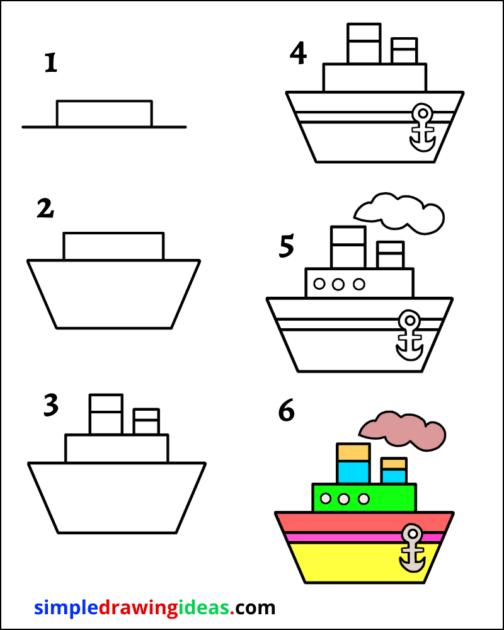 1

2

3

4

5

6

simpledrawingideas.com