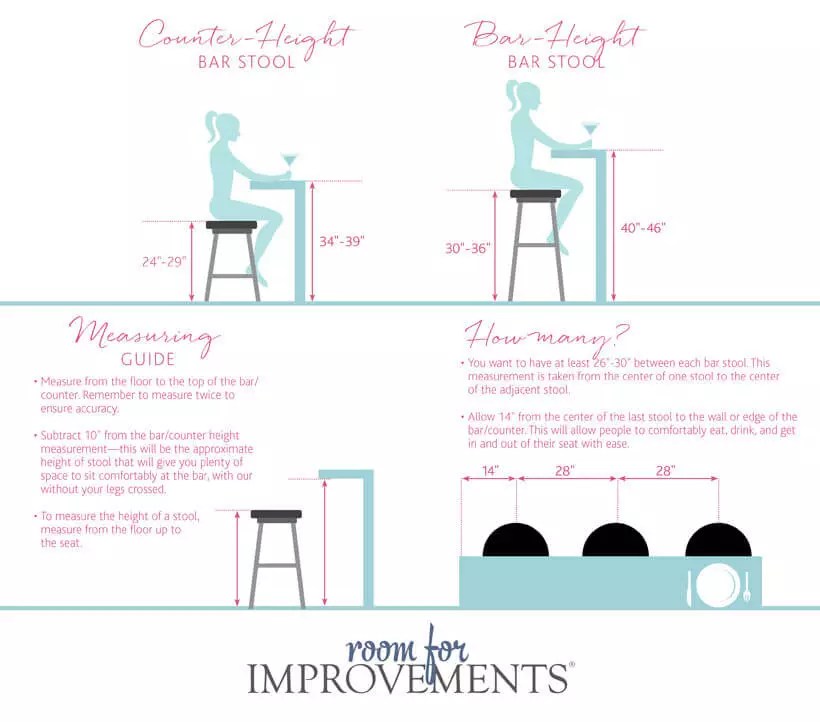 Counter-Height
BAR STOOL

24"-29"

34"-39"

Bar-Height
BAR STOOL

30"-36"

40"-46"

Measuring
GUIDE

• Measure from the floor to the top of the bar/counter. Remember to measure twice to ensure accuracy.

• Subtract 10" from the bar/counter height measurement—this will be the approximate height of stool that will give you plenty of space to sit comfortably at the bar, with our without your legs crossed.

• To measure the height of a stool, measure from the floor up to the seat.

How many?

• You want to have at least 26"-30" between each bar stool. This measurement is taken from the center of one stool to the center of the adjacent stool.

• Allow 14" from the center of the last stool to the wall or edge of the bar/counter. This will allow people to comfortably eat, drink, and get in and out of their seat with ease.

14"

28"

28"

room for
IMPROVEMENTS®