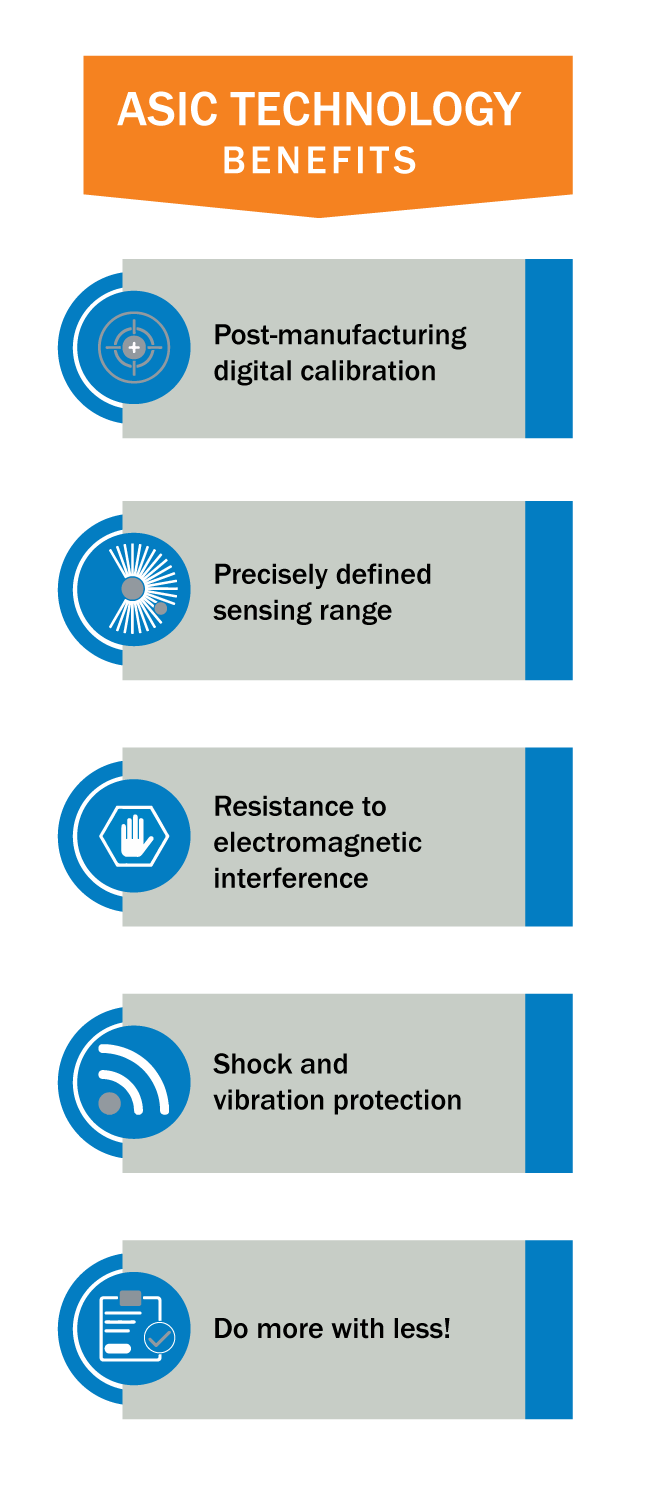 ASIC TECHNOLOGY
BENEFITS

Post-manufacturing digital calibration

Precisely defined sensing range

Resistance to electromagnetic interference

Shock and vibration protection

Do more with less!