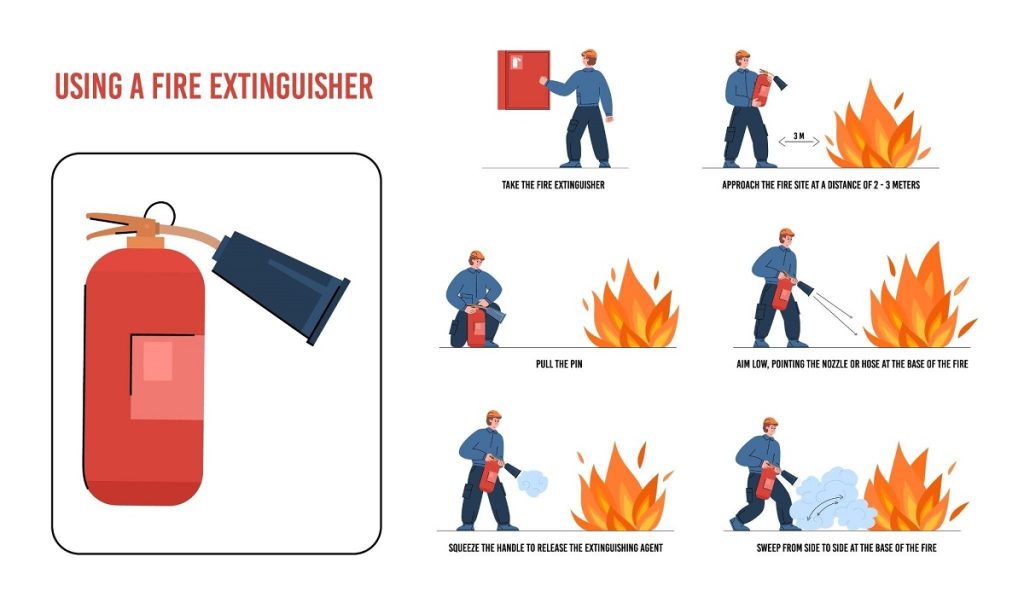 USING A FIRE EXTINGUISHER

TAKE THE FIRE EXTINGUISHER

3 M

APPROACH THE FIRE SITE AT A DISTANCE OF 2 - 3 METERS

PULL THE PIN

AIM LOW, POINTING THE NOZZLE OR HOSE AT THE BASE OF THE FIRE

SQUEEZE THE HANDLE TO RELEASE THE EXTINGUISHING AGENT

SWEEP FROM SIDE TO SIDE AT THE BASE OF THE FIRE