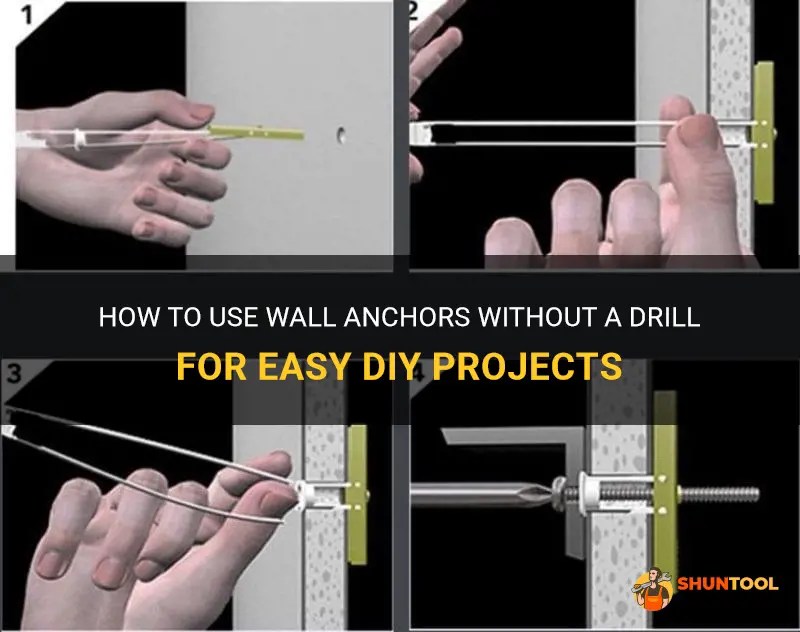 1

2

HOW TO USE WALL ANCHORS WITHOUT A DRILL

FOR EASY DIY PROJECTS

3

4

SHUNTOOL