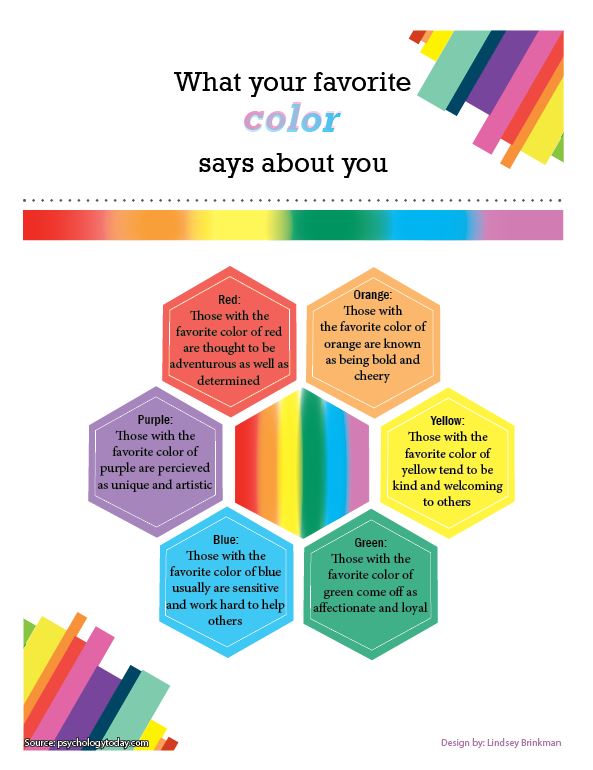 What your favorite
color
says about you

Red:
Those with the favorite color of red are thought to be adventurous as well as determined

Orange:
Those with the favorite color of orange are known as being bold and cheery

Purple:
Those with the favorite color of purple are percieved as unique and artistic

Yellow:
Those with the favorite color of yellow tend to be kind and welcoming to others

Blue:
Those with the favorite color of blue usually are sensitive and work hard to help others

Green:
Those with the favorite color of green come off as affectionate and loyal

Source: psychologytoday.com

Design by: Lindsey Brinkman