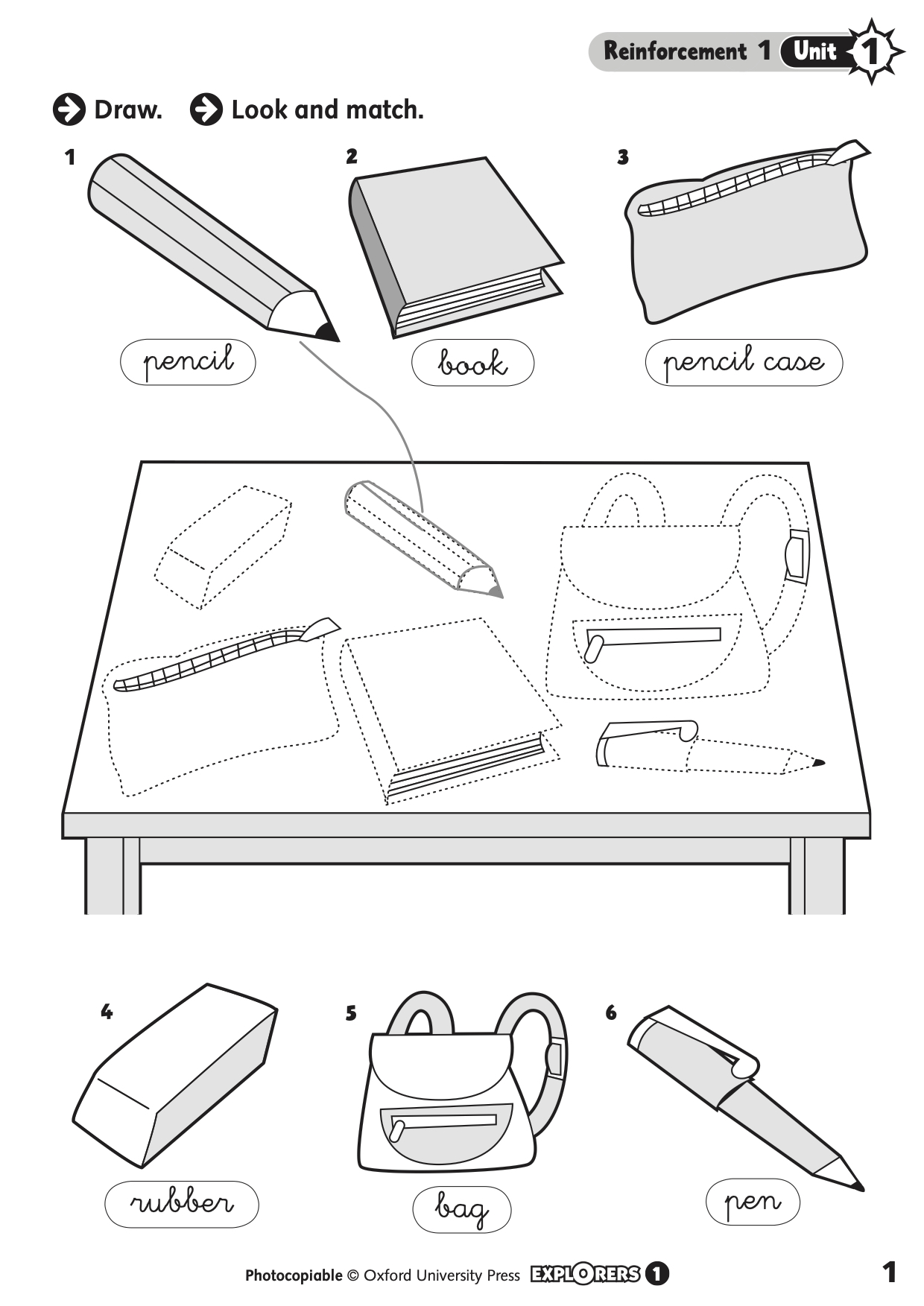 Reinforcement 1 Unit 1

Draw. Look and match.

1 pencil

2 book

3 pencil case

4 rubber

5 bag

6 pen

Photocopiable © Oxford University Press EXPLORERS 1

1