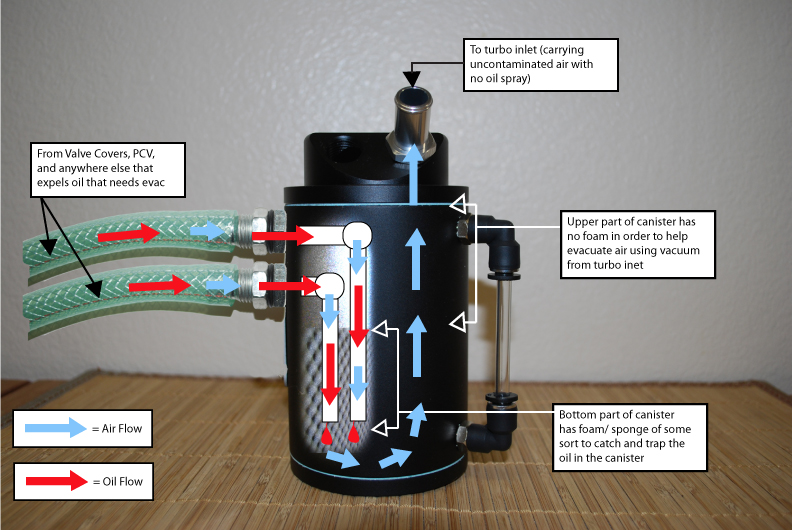 To turbo inlet (carrying uncontaminated air with no oil spray)

From Valve Covers, PCV, and anywhere else that expels oil that needs evac

Upper part of canister has no foam in order to help evacuate air using vacuum from turbo inet

Bottom part of canister has foam/ sponge of some sort to catch and trap the oil in the canister

= Air Flow

= Oil Flow