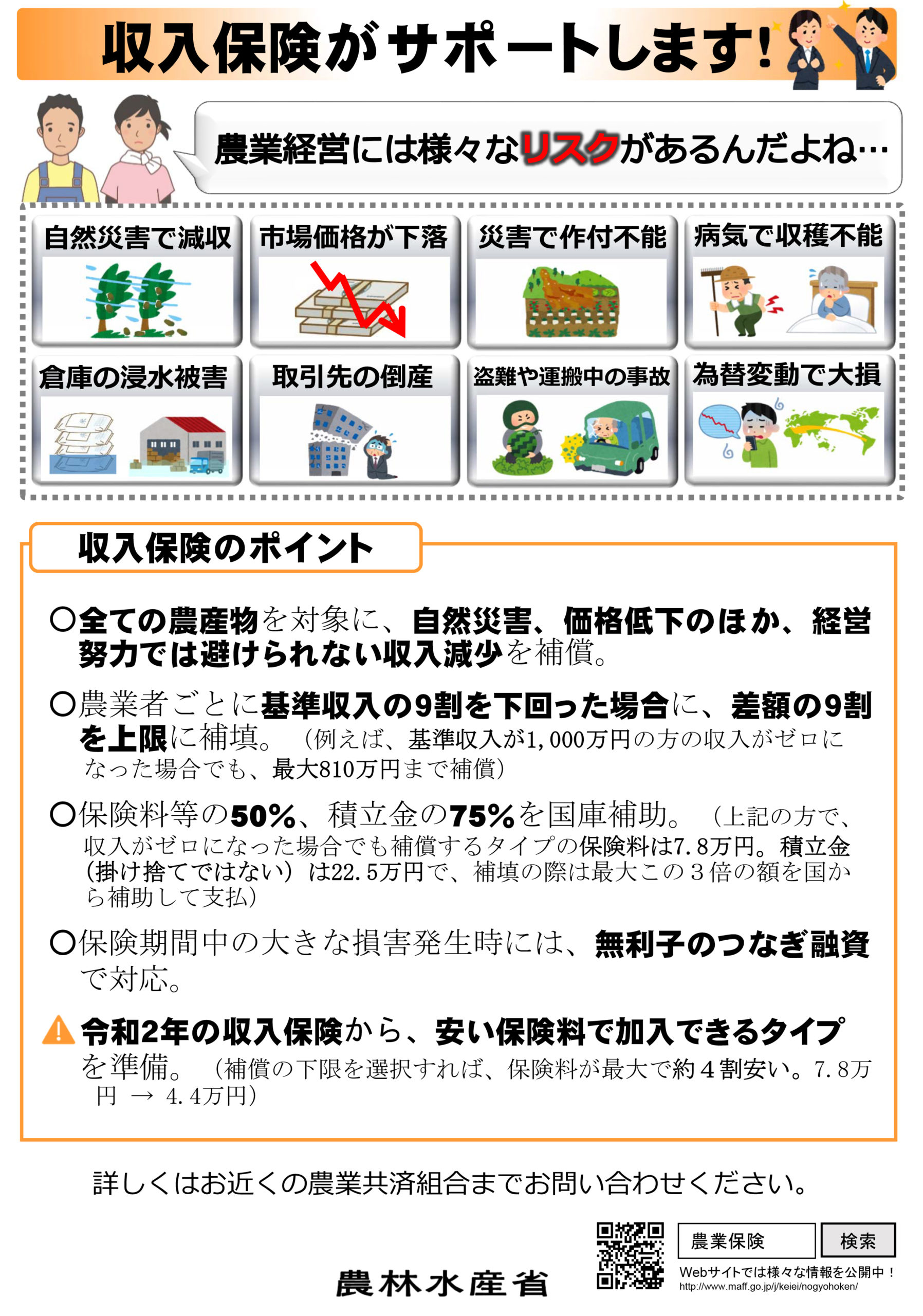 収入保険がサポートします!

農業経営には様々なリスクがあるんだよね…

自然災害で減収

市場価格が下落

災害で作付不能

病気で収穫不能

倉庫の浸水被害

取引先の倒産

盗難や運搬中の事故

為替変動で大損

収入保険のポイント

○全ての農産物を対象に、自然災害、価格低下のほか、経営努力では避けられない収入減少を補償。

○農業者ごとに基準収入の9割を下回った場合に、差額の9割を上限に補填。（例えば、基準収入が1,000万円の方の収入がゼロになった場合でも、最大810万円まで補償）

○保険料等の50%、積立金の75%を国庫補助。（上記の方で、収入がゼロになった場合でも補償するタイプの保険料は7.8万円。積立金（掛け捨てではない）は22.5万円で、補填の際は最大この３倍の額を国から補助して支払）

○保険期間中の大きな損害発生時には、無利子のつなぎ融資で対応。

令和2年の収入保険から、安い保険料で加入できるタイプを準備。（補償の下限を選択すれば、保険料が最大で約４割安い。7.8万円 → 4.4万円）

詳しくはお近くの農業共済組合までお問い合わせください。

農林水産省

農業保険

検索

Webサイトでは様々な情報を公開中！
http://www.maff.go.jp/j/keiei/nogyohoken/