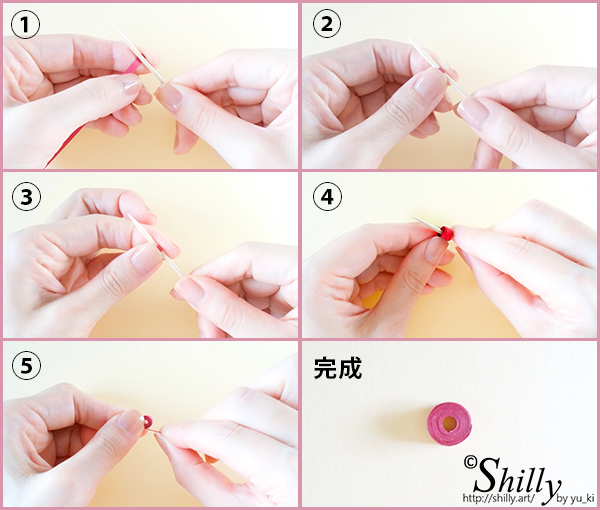 ①

②

③

④

⑤

完成

©Shilly
http://shilly.art/ by yu_ki