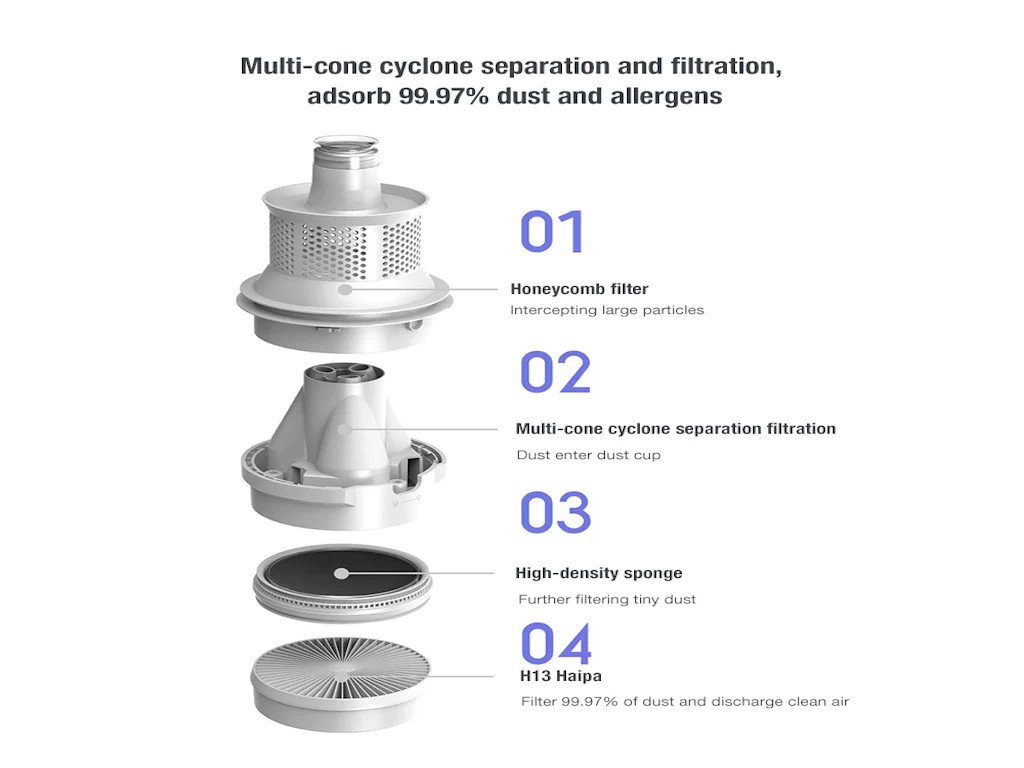 Multi-cone cyclone separation and filtration, adsorb 99.97% dust and allergens

01

Honeycomb filter

Intercepting large particles

02

Multi-cone cyclone separation filtration

Dust enter dust cup

03

High-density sponge

Further filtering tiny dust

04

H13 Haipa

Filter 99.97% of dust and discharge clean air