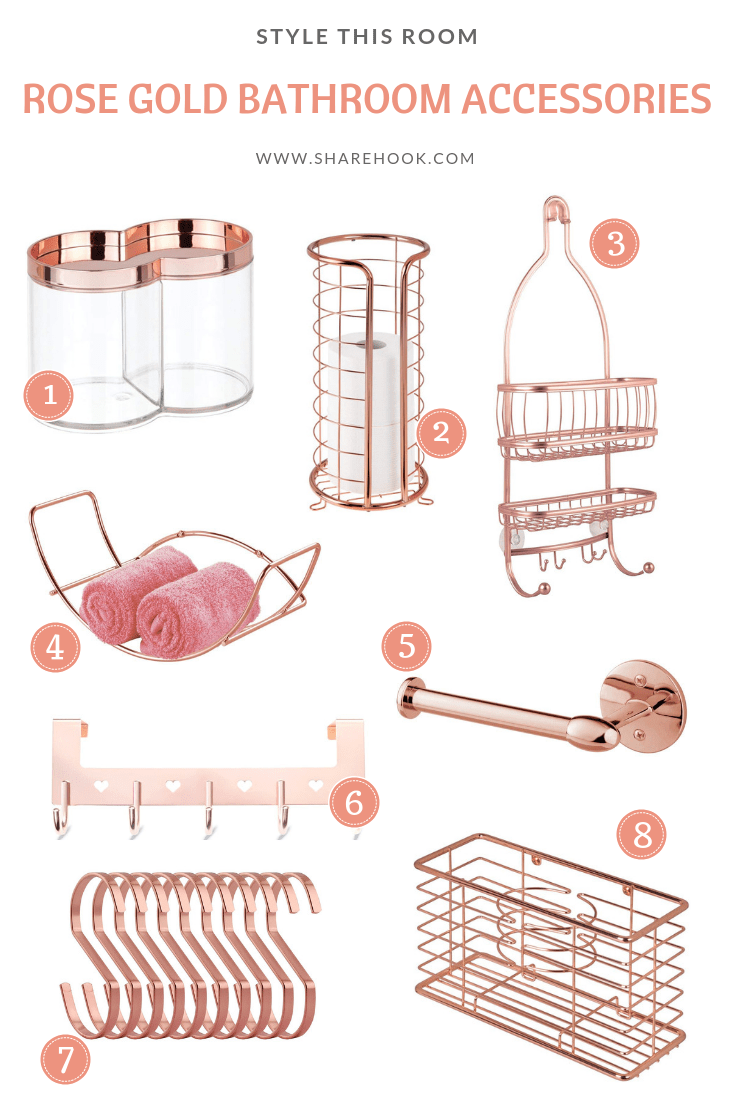 STYLE THIS ROOM

ROSE GOLD BATHROOM ACCESSORIES

WWW.SHAREHOOK.COM

1

2

3

4

5

6

7

8