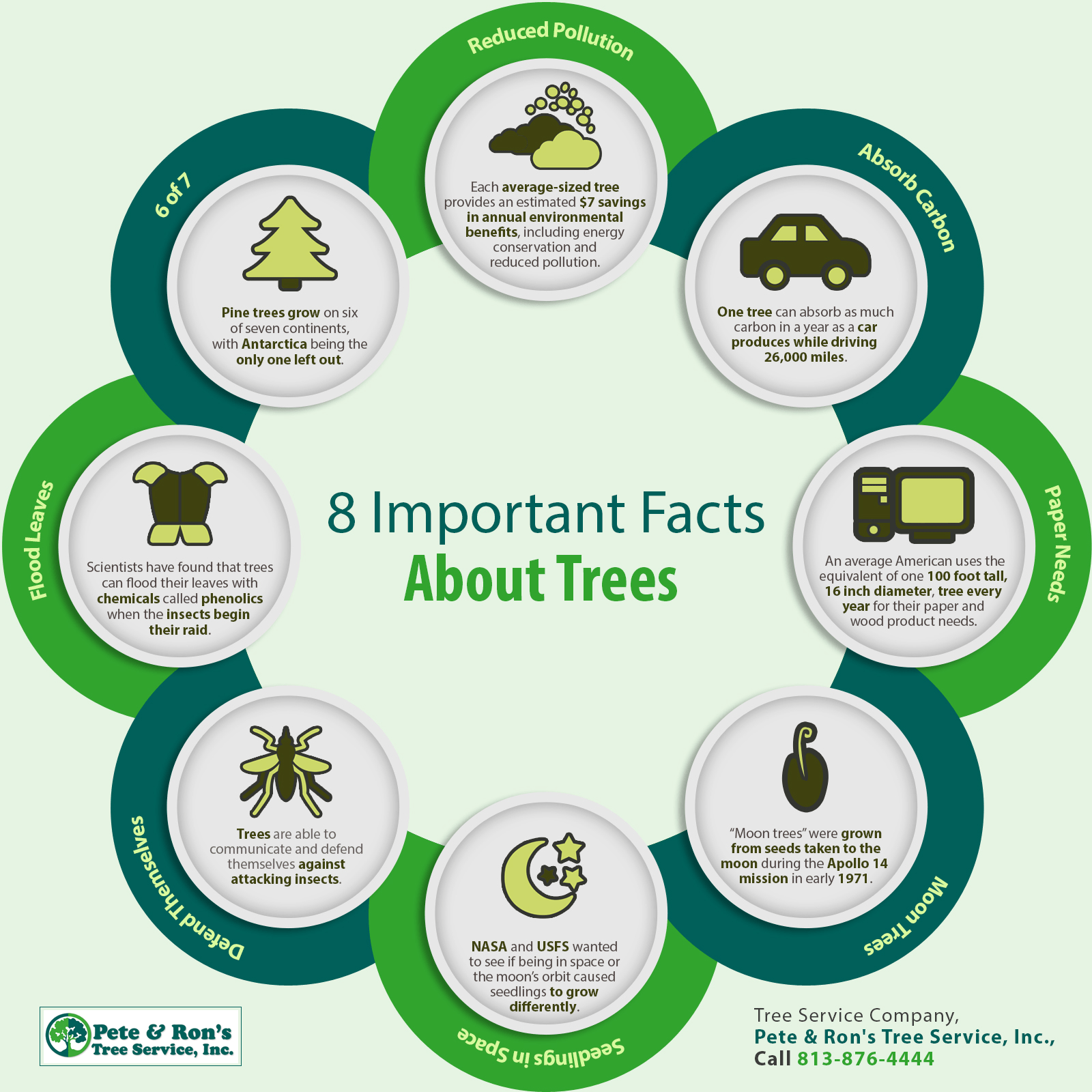 8 Important Facts
About Trees

Reduced Pollution

Each average-sized tree provides an estimated $7 savings in annual environmental benefits, including energy conservation and reduced pollution.

Absorb Carbon

One tree can absorb as much carbon in a year as a car produces while driving 26,000 miles.

Paper Needs

An average American uses the equivalent of one 100 foot tall, 16 inch diameter, tree every year for their paper and wood product needs.

Moon Trees

"Moon trees" were grown from seeds taken to the moon during the Apollo 14 mission in early 1971.

Seedlings in Space

NASA and USFS wanted to see if being in space or the moon's orbit caused seedlings to grow differently.

Defend Themselves

Trees are able to communicate and defend themselves against attacking insects.

Flood Leaves

Scientists have found that trees can flood their leaves with chemicals called phenolics when the insects begin their raid.

6 of 7

Pine trees grow on six of seven continents, with Antarctica being the only one left out.

Pete & Ron's Tree Service, Inc.

Tree Service Company, Pete & Ron's Tree Service, Inc., Call 813-876-4444