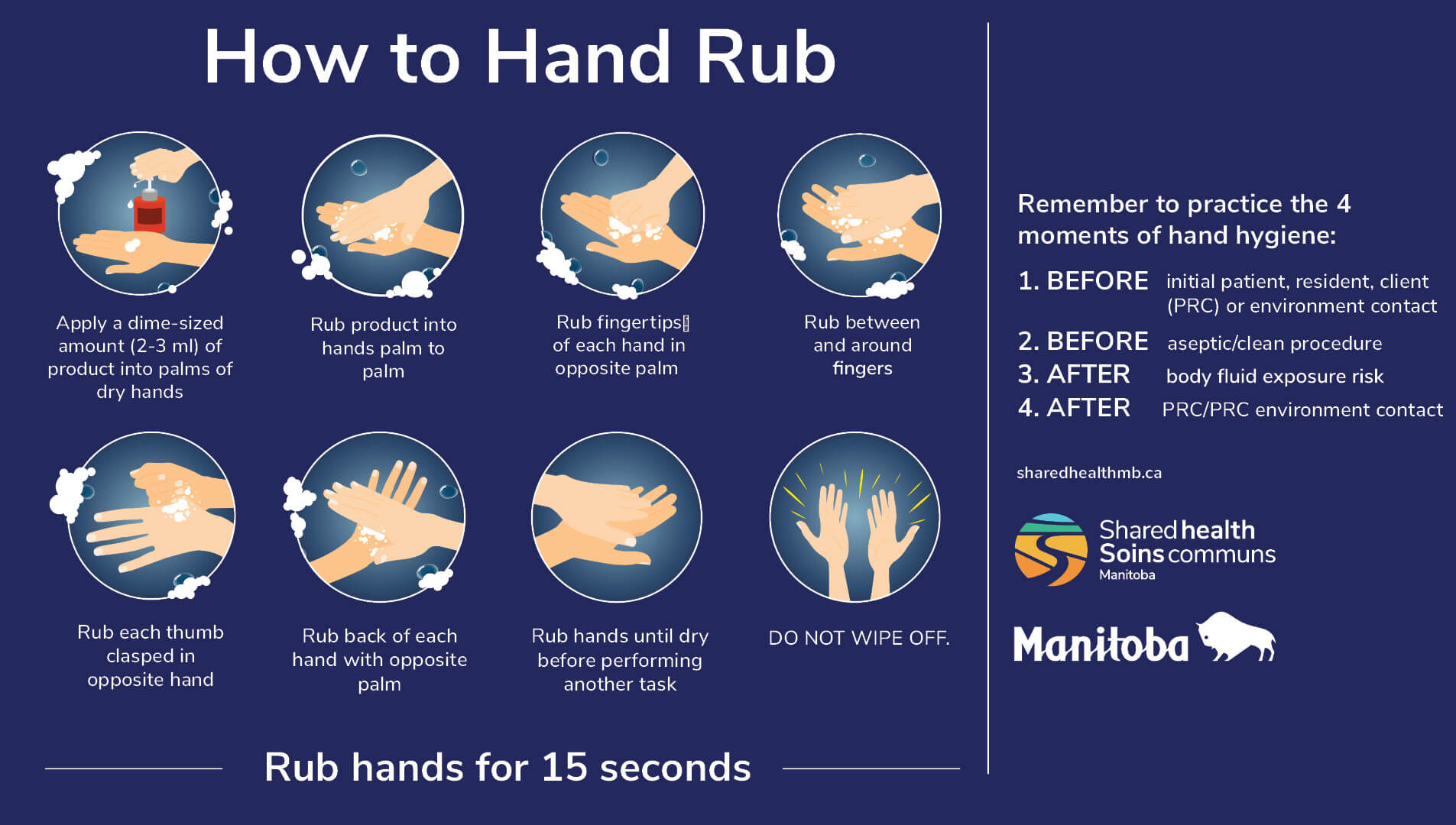 How to Hand Rub

Apply a dime-sized amount (2-3 ml) of product into palms of dry hands

Rub product into hands palm to palm

Rub fingertips of each hand in opposite palm

Rub between and around fingers

Rub each thumb clasped in opposite hand

Rub back of each hand with opposite palm

Rub hands until dry before performing another task

DO NOT WIPE OFF.

Rub hands for 15 seconds

Remember to practice the 4 moments of hand hygiene:

1. BEFORE initial patient, resident, client (PRC) or environment contact
2. BEFORE aseptic/clean procedure
3. AFTER body fluid exposure risk
4. AFTER PRC/PRC environment contact

sharedhealthmb.ca

Shared health
Soins communs
Manitoba

Manitoba