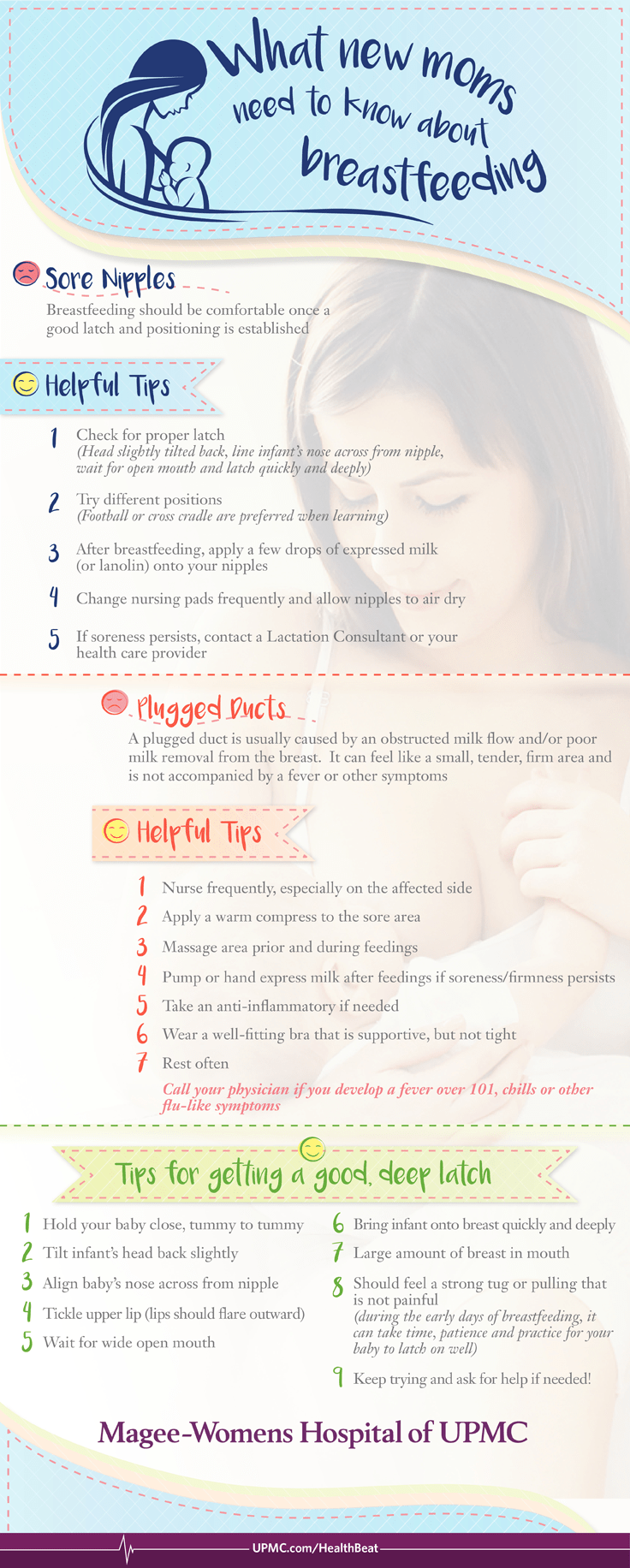 What new moms need to know about breastfeeding

Sore Nipples

Breastfeeding should be comfortable once a good latch and positioning is established

Helpful Tips

1 Check for proper latch
(Head slightly tilted back, line infant's nose across from nipple, wait for open mouth and latch quickly and deeply)

2 Try different positions
(Football or cross cradle are preferred when learning)

3 After breastfeeding, apply a few drops of expressed milk (or lanolin) onto your nipples

4 Change nursing pads frequently and allow nipples to air dry

5 If soreness persists, contact a Lactation Consultant or your health care provider

Plugged Ducts

A plugged duct is usually caused by an obstructed milk flow and/or poor milk removal from the breast. It can feel like a small, tender, firm area and is not accompanied by a fever or other symptoms

Helpful Tips

1 Nurse frequently, especially on the affected side

2 Apply a warm compress to the sore area

3 Massage area prior and during feedings

4 Pump or hand express milk after feedings if soreness/firmness persists

5 Take an anti-inflammatory if needed

6 Wear a well-fitting bra that is supportive, but not tight

7 Rest often

Call your physician if you develop a fever over 101, chills or other flu-like symptoms

Tips for getting a good, deep latch

1 Hold your baby close, tummy to tummy

2 Tilt infant's head back slightly

3 Align baby's nose across from nipple

4 Tickle upper lip (lips should flare outward)

5 Wait for wide open mouth

6 Bring infant onto breast quickly and deeply

7 Large amount of breast in mouth

8 Should feel a strong tug or pulling that is not painful
(during the early days of breastfeeding, it can take time, patience and practice for your baby to latch on well)

9 Keep trying and ask for help if needed!

Magee-Womens Hospital of UPMC

UPMC.com/HealthBeat