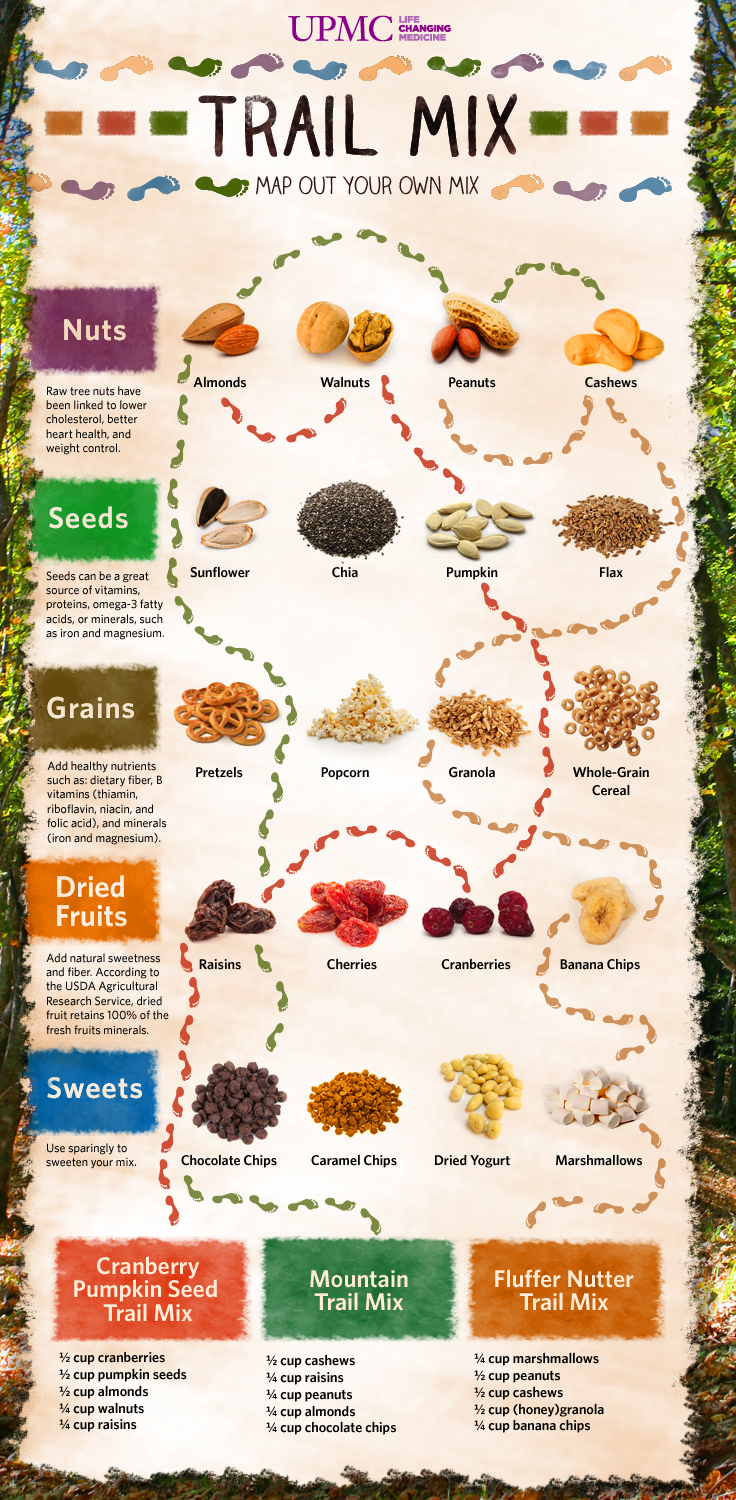 UPMC LIFE CHANGING MEDICINE

TRAIL MIX

MAP OUT YOUR OWN MIX

Nuts

Raw tree nuts have been linked to lower cholesterol, better heart health, and weight control.

Almonds
Walnuts
Peanuts
Cashews

Seeds

Seeds can be a great source of vitamins, proteins, omega-3 fatty acids, or minerals, such as iron and magnesium.

Sunflower
Chia
Pumpkin
Flax

Grains

Add healthy nutrients such as: dietary fiber, B vitamins (thiamin, riboflavin, niacin, and folic acid), and minerals (iron and magnesium).

Pretzels
Popcorn
Granola
Whole-Grain Cereal

Dried Fruits

Add natural sweetness and fiber. According to the USDA Agricultural Research Service, dried fruit retains 100% of the fresh fruits minerals.

Raisins
Cherries
Cranberries
Banana Chips

Sweets

Use sparingly to sweeten your mix.

Chocolate Chips
Caramel Chips
Dried Yogurt
Marshmallows

Cranberry Pumpkin Seed Trail Mix

½ cup cranberries
½ cup pumpkin seeds
½ cup almonds
¼ cup walnuts
¼ cup raisins

Mountain Trail Mix

½ cup cashews
¼ cup raisins
¼ cup peanuts
¼ cup almonds
¼ cup chocolate chips

Fluffer Nutter Trail Mix

¼ cup marshmallows
½ cup peanuts
½ cup cashews
½ cup (honey)granola
¼ cup banana chips