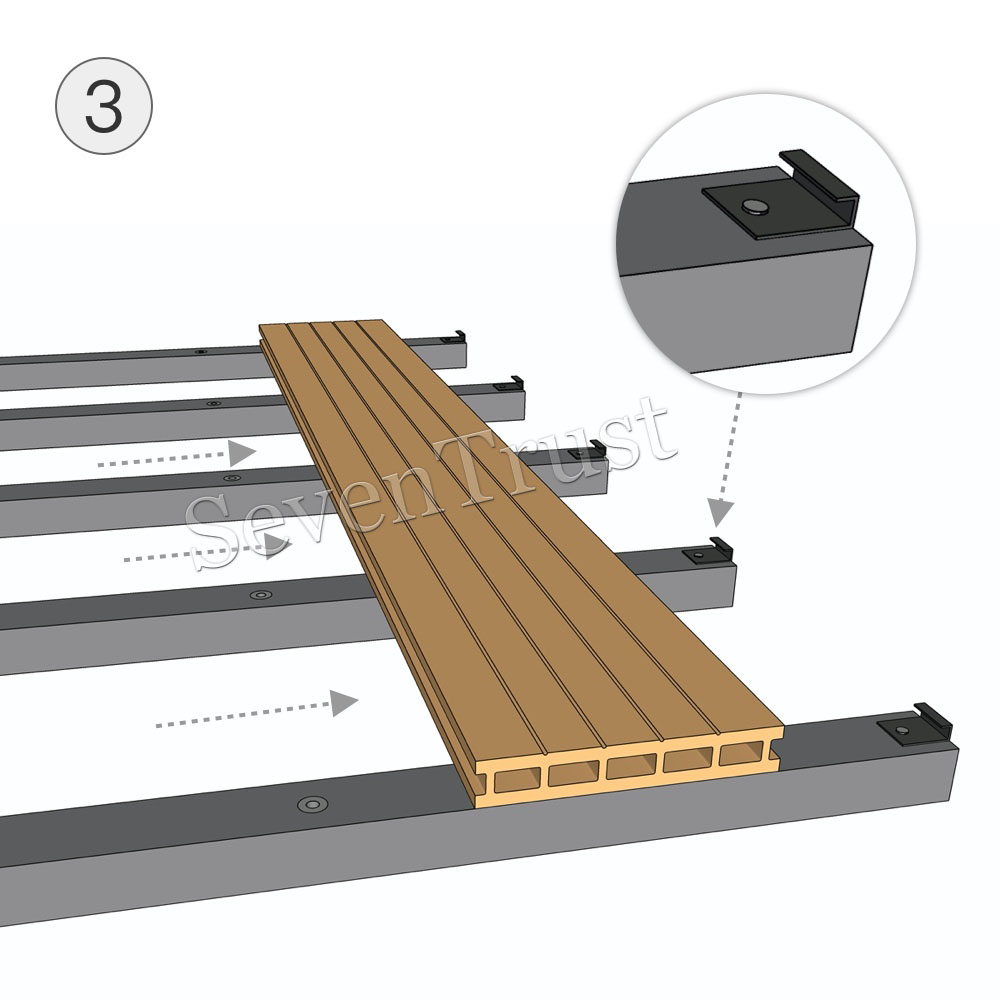 3

SevenTrust