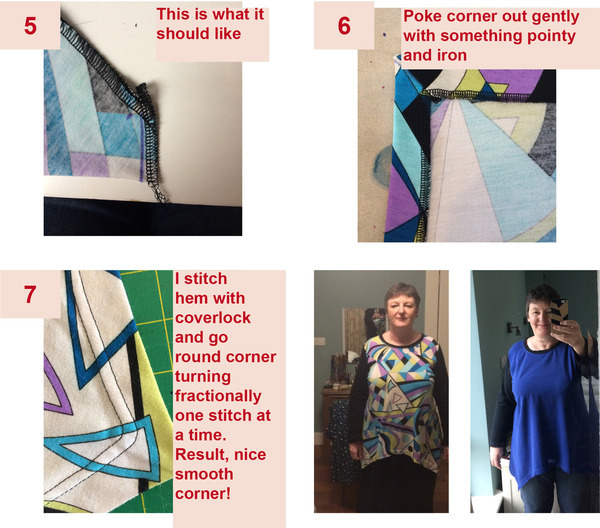 5

This is what it should like

6

Poke corner out gently with something pointy and iron

7

I stitch hem with coverlock and go round corner turning fractionally one stitch at a time. Result, nice smooth corner!