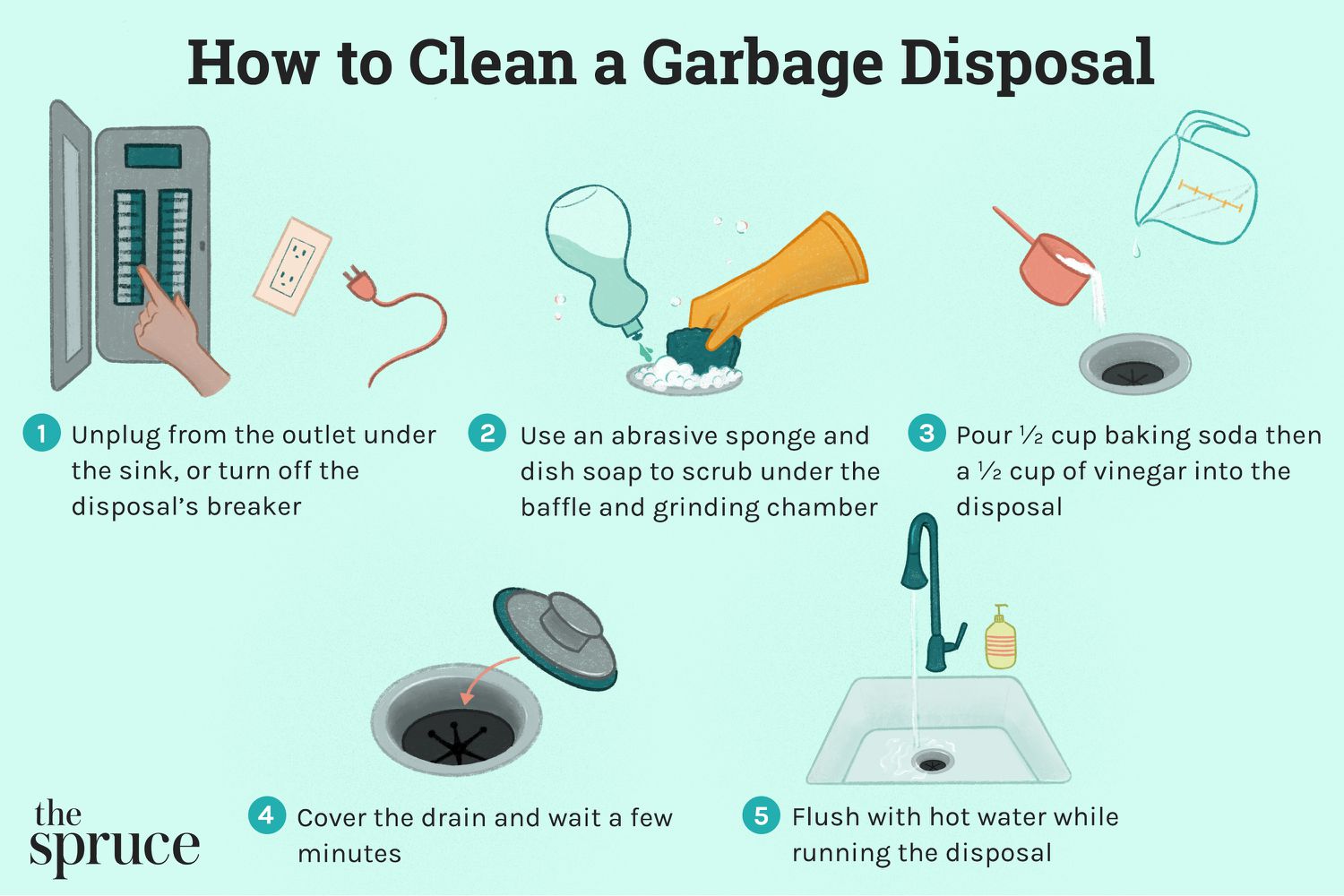 How to Clean a Garbage Disposal

1 Unplug from the outlet under the sink, or turn off the disposal's breaker

2 Use an abrasive sponge and dish soap to scrub under the baffle and grinding chamber

3 Pour ½ cup baking soda then a ½ cup of vinegar into the disposal

4 Cover the drain and wait a few minutes

5 Flush with hot water while running the disposal

the spruce