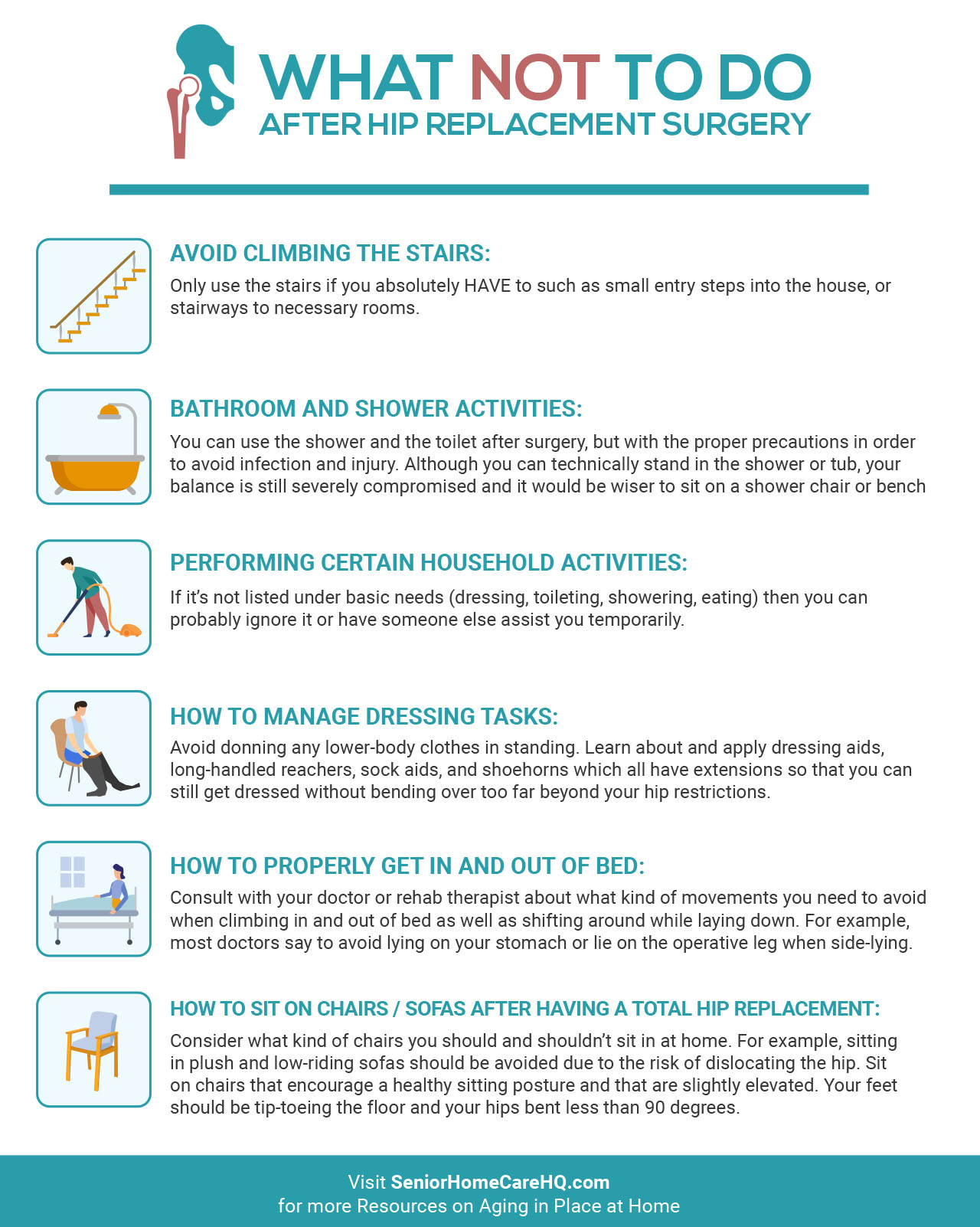 WHAT NOT TO DO
AFTER HIP REPLACEMENT SURGERY

AVOID CLIMBING THE STAIRS:
Only use the stairs if you absolutely HAVE to such as small entry steps into the house, or stairways to necessary rooms.

BATHROOM AND SHOWER ACTIVITIES:
You can use the shower and the toilet after surgery, but with the proper precautions in order to avoid infection and injury. Although you can technically stand in the shower or tub, your balance is still severely compromised and it would be wiser to sit on a shower chair or bench

PERFORMING CERTAIN HOUSEHOLD ACTIVITIES:
If it's not listed under basic needs (dressing, toileting, showering, eating) then you can probably ignore it or have someone else assist you temporarily.

HOW TO MANAGE DRESSING TASKS:
Avoid donning any lower-body clothes in standing. Learn about and apply dressing aids, long-handled reachers, sock aids, and shoehorns which all have extensions so that you can still get dressed without bending over too far beyond your hip restrictions.

HOW TO PROPERLY GET IN AND OUT OF BED:
Consult with your doctor or rehab therapist about what kind of movements you need to avoid when climbing in and out of bed as well as shifting around while laying down. For example, most doctors say to avoid lying on your stomach or lie on the operative leg when side-lying.

HOW TO SIT ON CHAIRS / SOFAS AFTER HAVING A TOTAL HIP REPLACEMENT:
Consider what kind of chairs you should and shouldn't sit in at home. For example, sitting in plush and low-riding sofas should be avoided due to the risk of dislocating the hip. Sit on chairs that encourage a healthy sitting posture and that are slightly elevated. Your feet should be tip-toeing the floor and your hips bent less than 90 degrees.

Visit SeniorHomeCareHQ.com
for more Resources on Aging in Place at Home