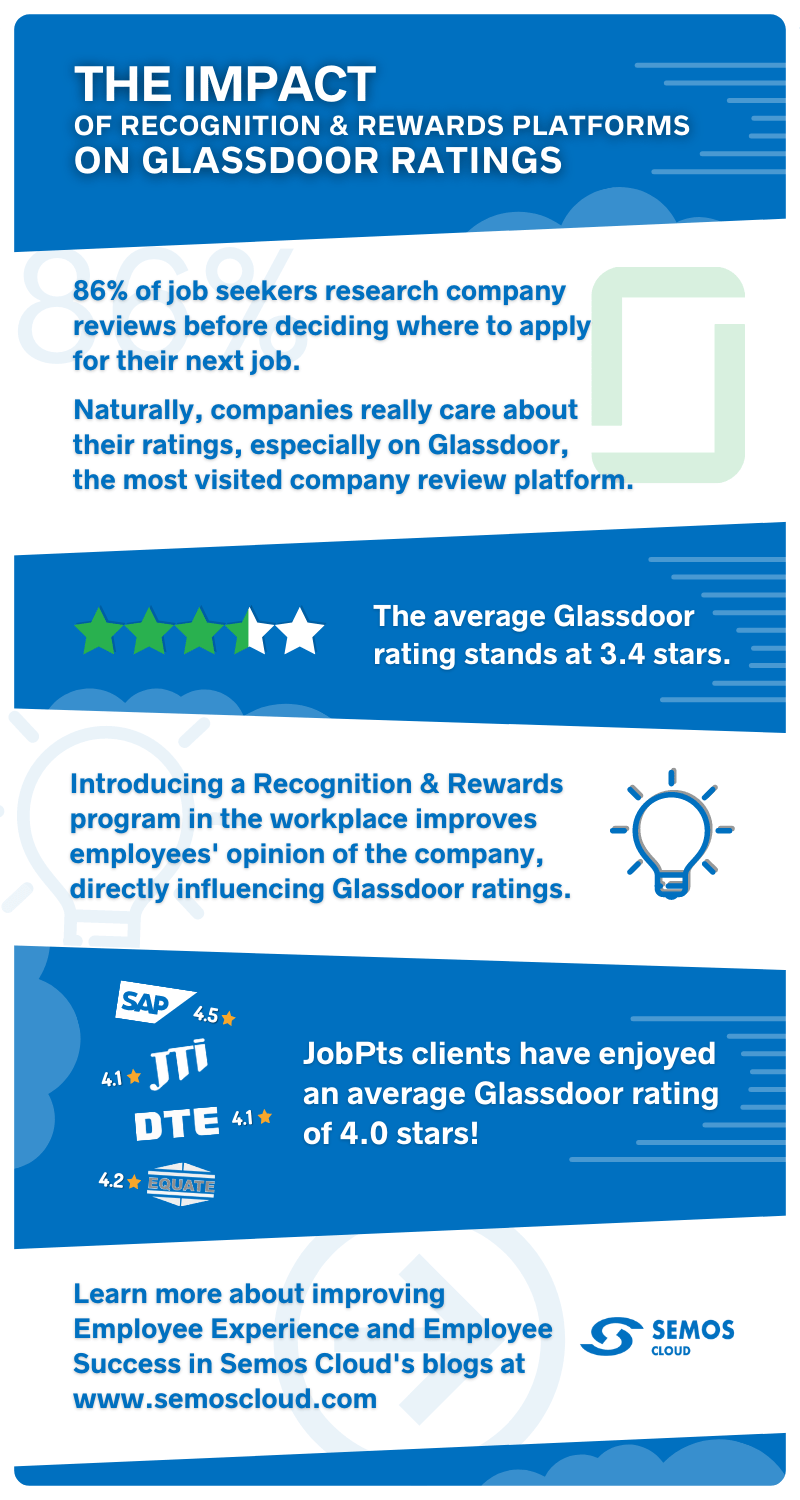 THE IMPACT
OF RECOGNITION & REWARDS PLATFORMS
ON GLASSDOOR RATINGS

86%

86% of job seekers research company reviews before deciding where to apply for their next job.

Naturally, companies really care about their ratings, especially on Glassdoor, the most visited company review platform.

The average Glassdoor rating stands at 3.4 stars.

Introducing a Recognition & Rewards program in the workplace improves employees' opinion of the company, directly influencing Glassdoor ratings.

SAP 4.5
4.1 JTI
DTE 4.1
4.2 EQUATE

JobPts clients have enjoyed an average Glassdoor rating of 4.0 stars!

Learn more about improving Employee Experience and Employee Success in Semos Cloud's blogs at www.semoscloud.com

SEMOS CLOUD