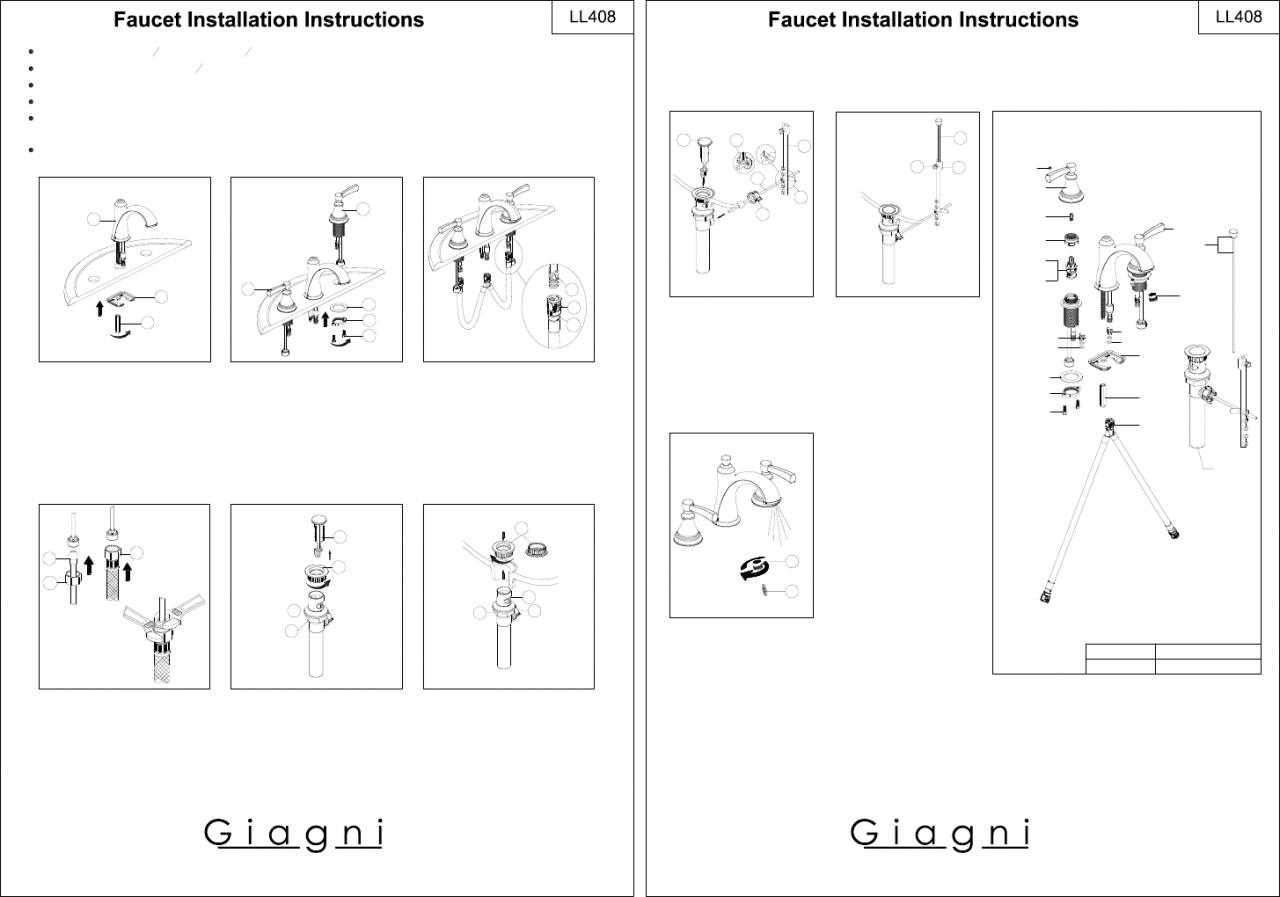 Faucet Installation Instructions

LL408

Giagni

Faucet Installation Instructions

LL408

Giagni