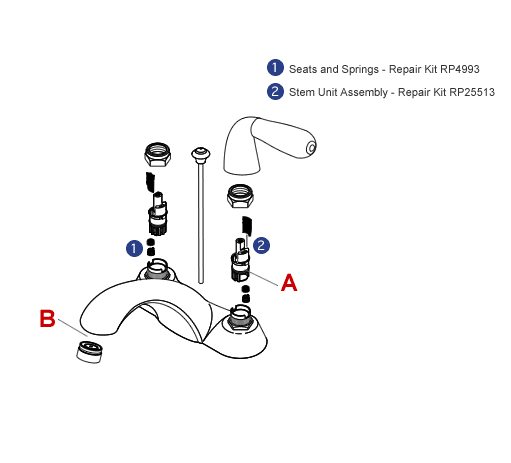 1 Seats and Springs - Repair Kit RP4993

2 Stem Unit Assembly - Repair Kit RP25513

1

2

A

B