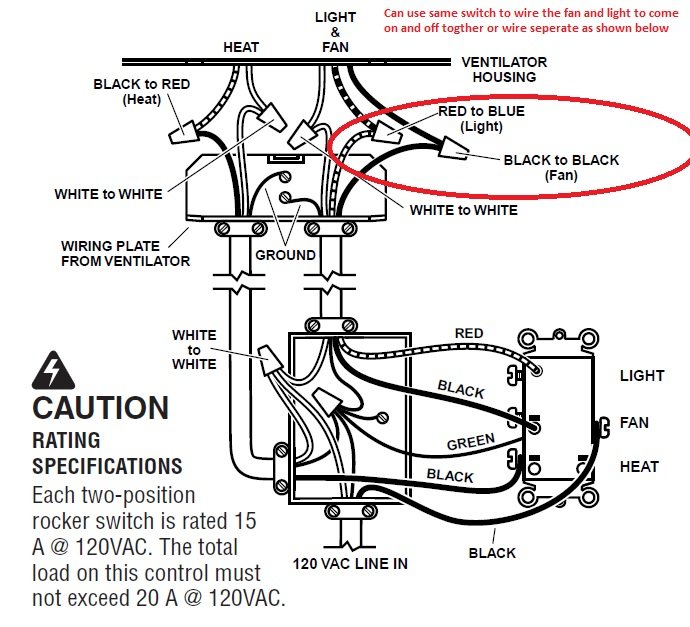 Can use same switch to wire the fan and light to come on and off togther or wire seperate as shown below

HEAT

LIGHT
&
FAN

VENTILATOR
HOUSING

BLACK to RED
(Heat)

RED to BLUE
(Light)

BLACK to BLACK
(Fan)

WHITE to WHITE

WHITE to WHITE

WIRING PLATE
FROM VENTILATOR

GROUND

WHITE
to
WHITE

RED

BLACK

GREEN

BLACK

BLACK

LIGHT

FAN

HEAT

120 VAC LINE IN

CAUTION
RATING
SPECIFICATIONS
Each two-position rocker switch is rated 15 A @ 120VAC. The total load on this control must not exceed 20 A @ 120VAC.