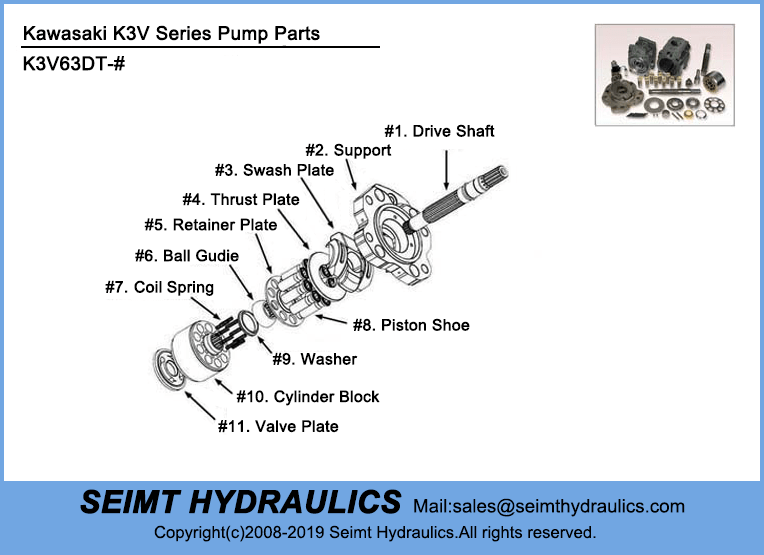 Kawasaki K3V Series Pump Parts
K3V63DT-#

#1. Drive Shaft
#2. Support
#3. Swash Plate
#4. Thrust Plate
#5. Retainer Plate
#6. Ball Gudie
#7. Coil Spring
#8. Piston Shoe
#9. Washer
#10. Cylinder Block
#11. Valve Plate

SEIMT HYDRAULICS Mail:sales@seimthydraulics.com
Copyright(c)2008-2019 Seimt Hydraulics.All rights reserved.