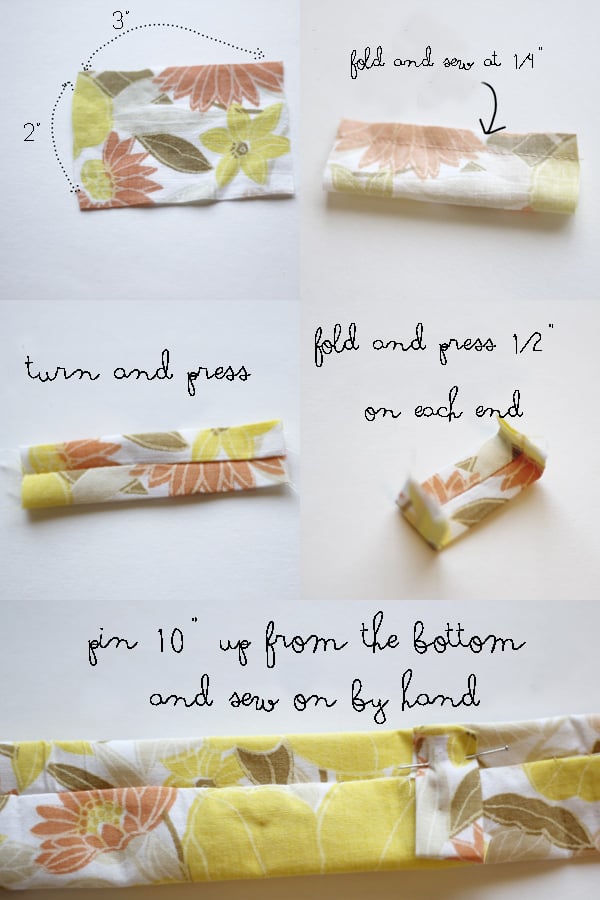 3"

2"

fold and sew at 1/4"

turn and press

fold and press 1/2" on each end

pin 10" up from the bottom and sew on by hand