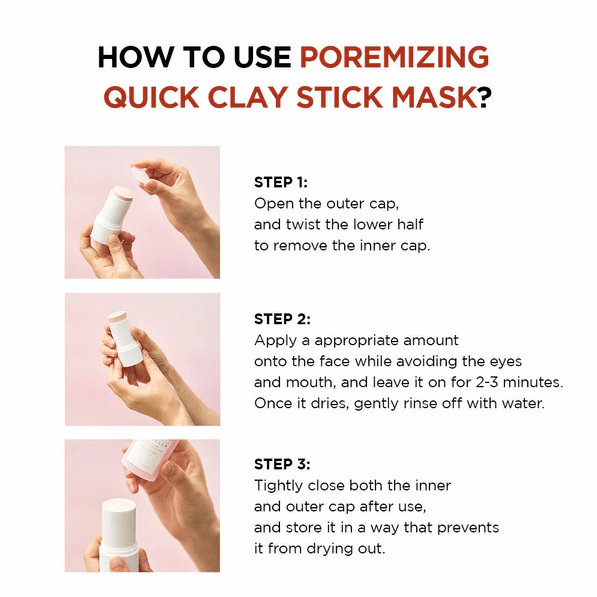 HOW TO USE POREMIZING QUICK CLAY STICK MASK?

STEP 1:
Open the outer cap, and twist the lower half to remove the inner cap.

STEP 2:
Apply a appropriate amount onto the face while avoiding the eyes and mouth, and leave it on for 2-3 minutes. Once it dries, gently rinse off with water.

STEP 3:
Tightly close both the inner and outer cap after use, and store it in a way that prevents it from drying out.