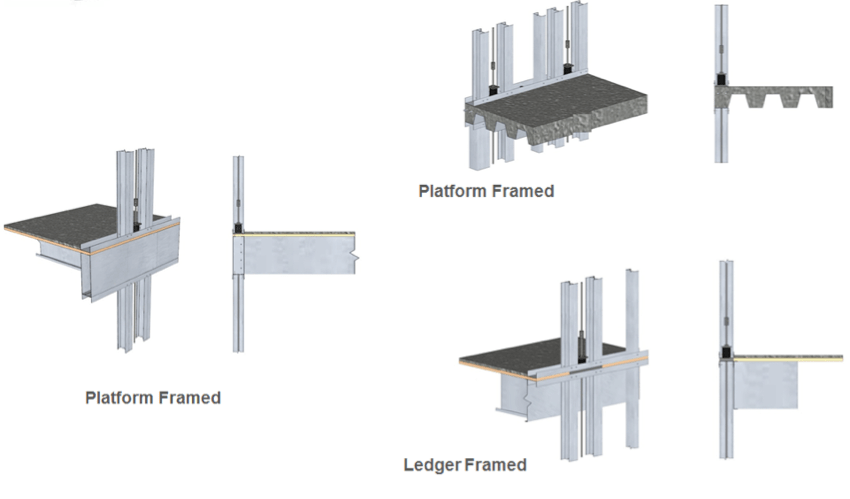 Platform Framed

Platform Framed

Ledger Framed