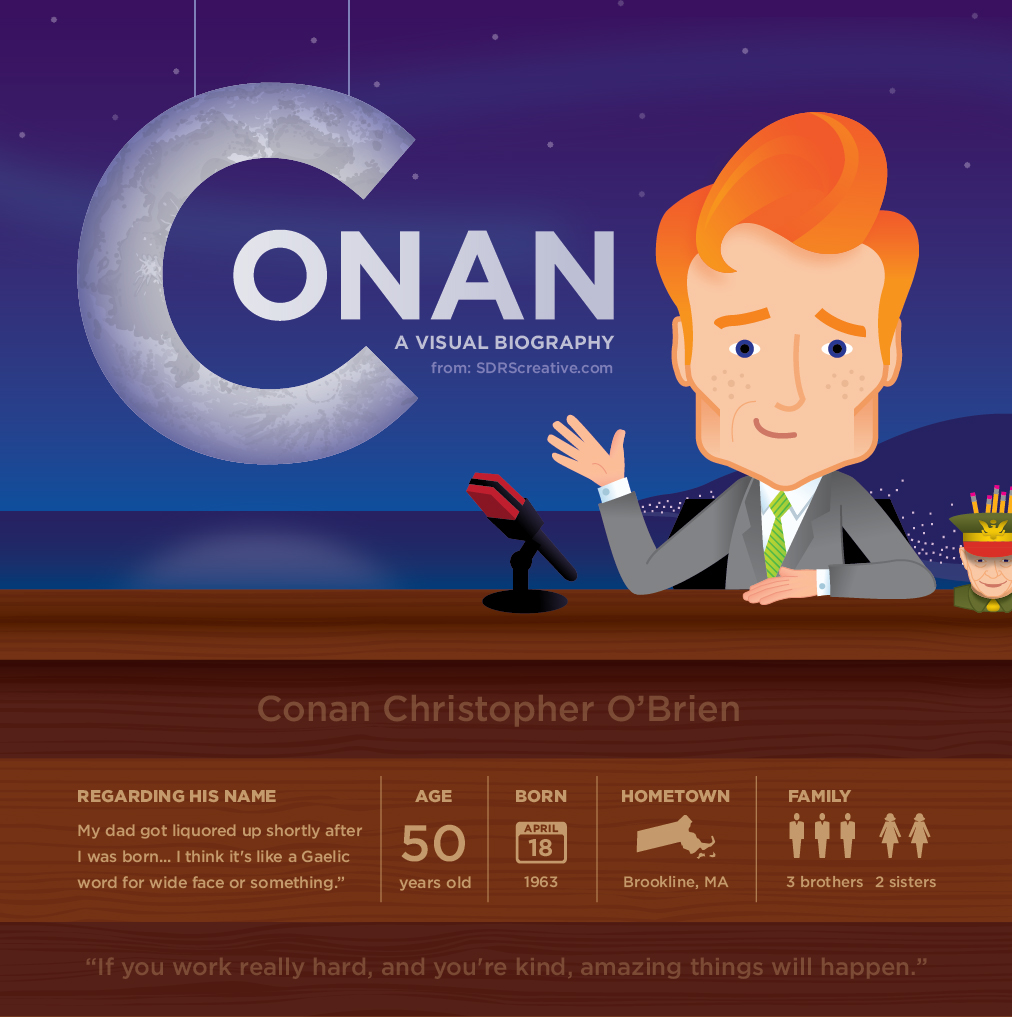 CONAN
A VISUAL BIOGRAPHY
from: SDRScreative.com

Conan Christopher O'Brien

REGARDING HIS NAME
My dad got liquored up shortly after I was born... I think it's like a Gaelic word for wide face or something."

AGE
50
years old

BORN
APRIL
18
1963

HOMETOWN
Brookline, MA

FAMILY
3 brothers 2 sisters

"If you work really hard, and you're kind, amazing things will happen."